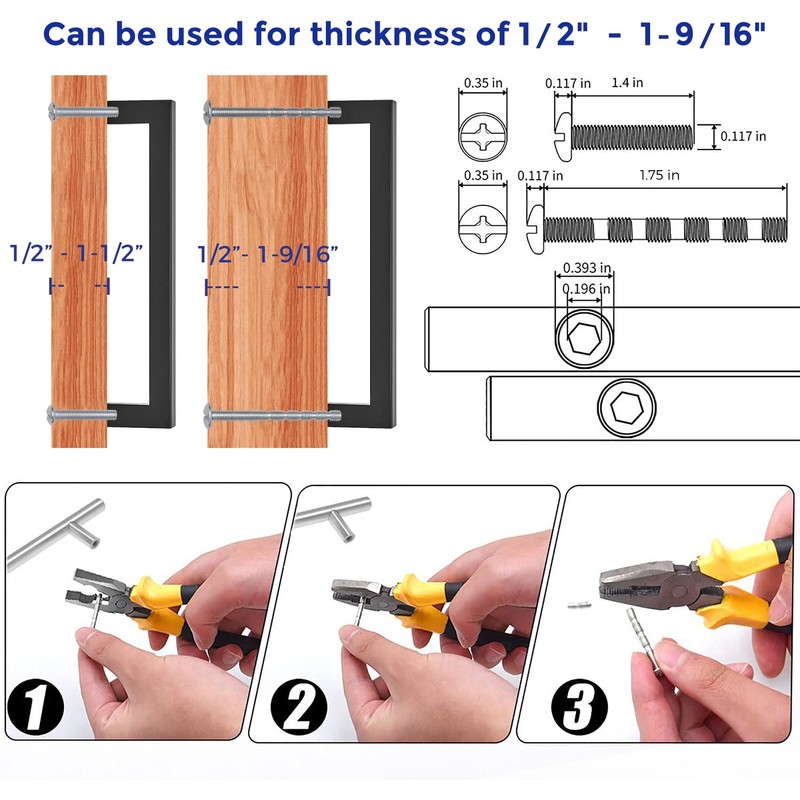 Can be used for thickness of 1/2" - 1-9/16"

1/2" - 1-1/2"

1/2"- 1-9/16"

0.35 in

0.117 in

1.4 in

0.117 in

0.35 in

0.117 in

1.75 in

0.393 in

0.196 in

1

2

3