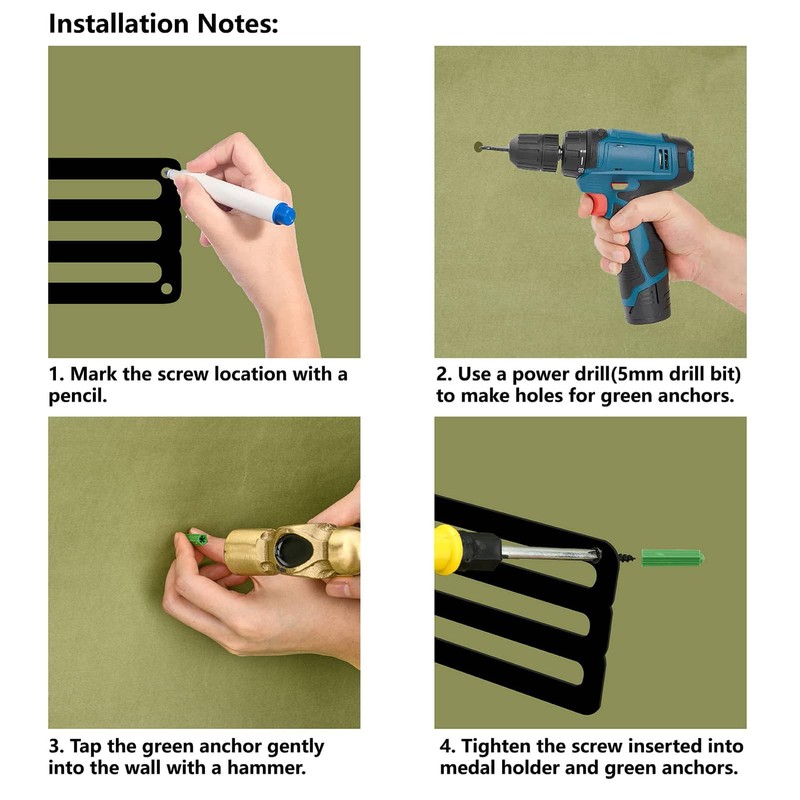 Installation Notes:

1. Mark the screw location with a pencil.

2. Use a power drill(5mm drill bit) to make holes for green anchors.

3. Tap the green anchor gently into the wall with a hammer.

4. Tighten the screw inserted into medal holder and green anchors.