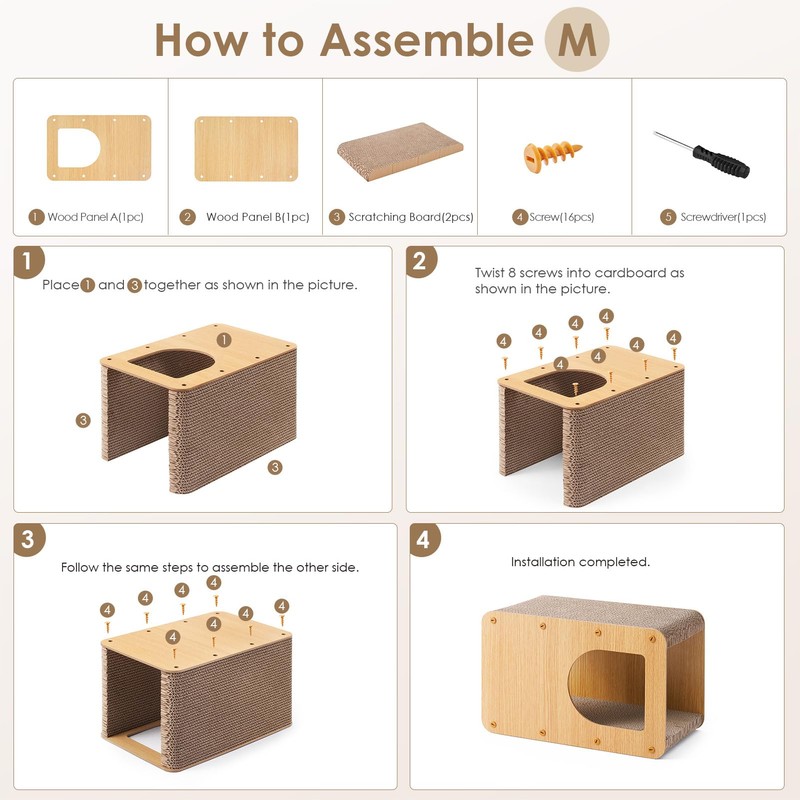 How to Assemble M

1 Wood Panel A(1pc)

2 Wood Panel B(1pc)

3 Scratching Board(2pcs)

4 Screw(16pcs)

5 Screwdriver(1pcs)

1

Place 1 and 3 together as shown in the picture.

1

3

3

2

Twist 8 screws into cardboard as shown in the picture.

4 4 4 4 4 4 4 4

3

Follow the same steps to assemble the other side.

4 4 4 4 4 4 4 4

4

Installation completed.