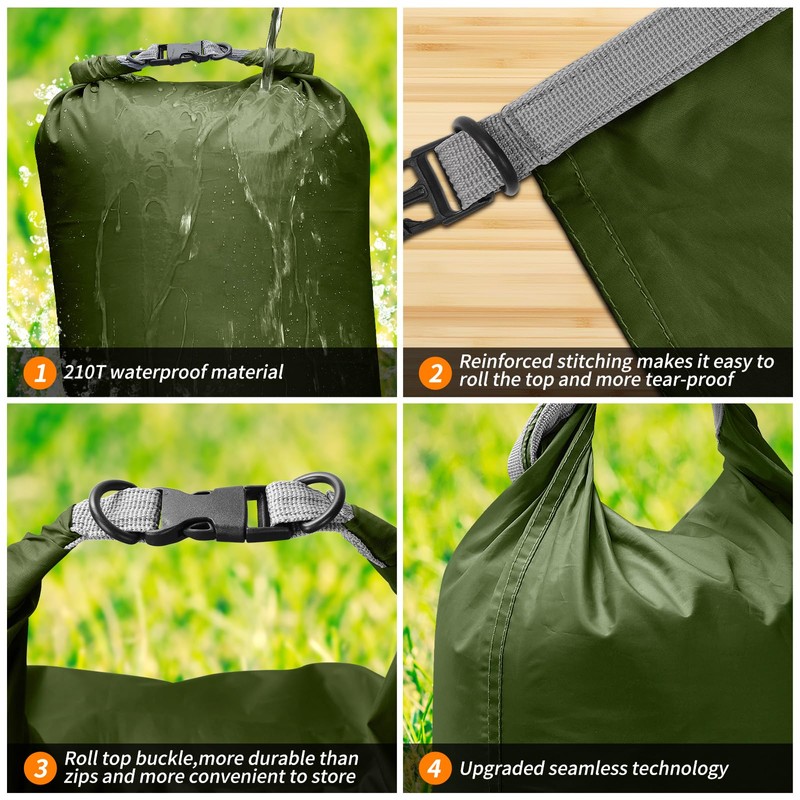 1 210T waterproof material

2 Reinforced stitching makes it easy to roll the top and more tear-proof

3 Roll top buckle,more durable than zips and more convenient to store

4 Upgraded seamless technology