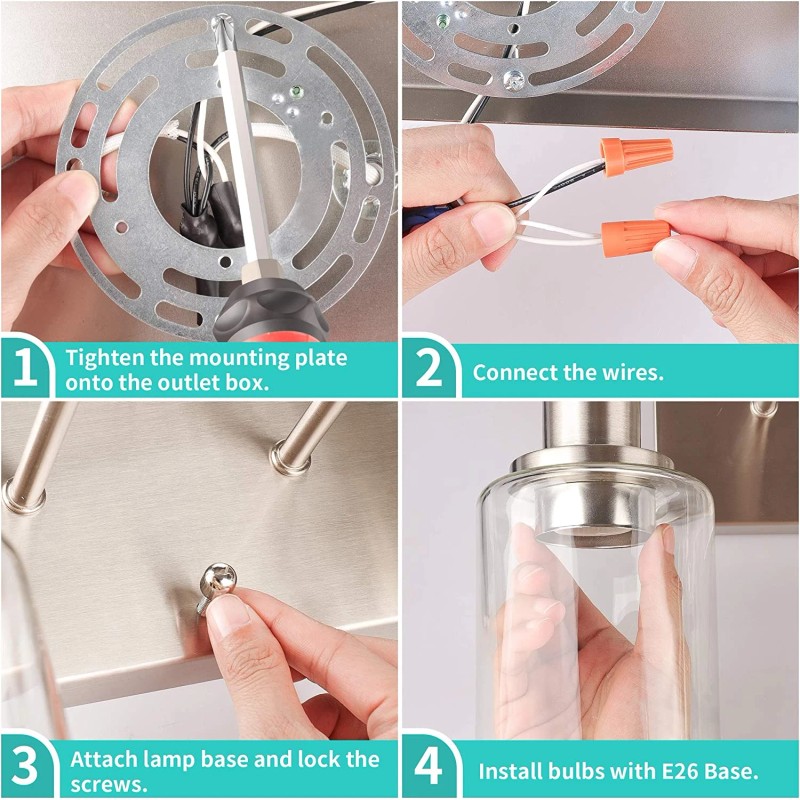 1 Tighten the mounting plate onto the outlet box.

2 Connect the wires.

3 Attach lamp base and lock the screws.

4 Install bulbs with E26 Base.