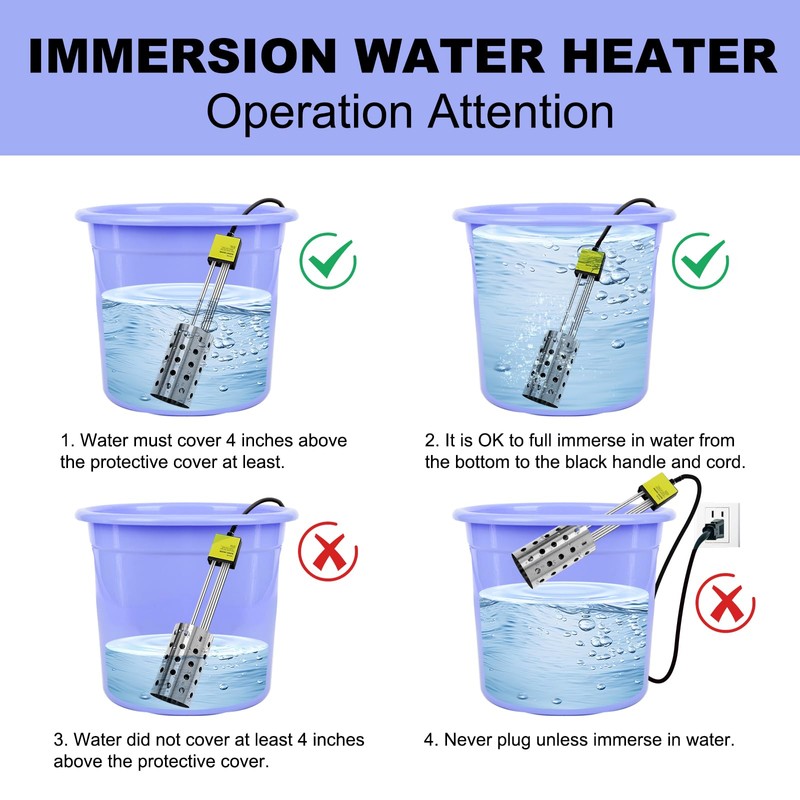 IMMERSION WATER HEATER
Operation Attention

1. Water must cover 4 inches above the protective cover at least.

2. It is OK to full immerse in water from the bottom to the black handle and cord.

3. Water did not cover at least 4 inches above the protective cover.

4. Never plug unless immerse in water.