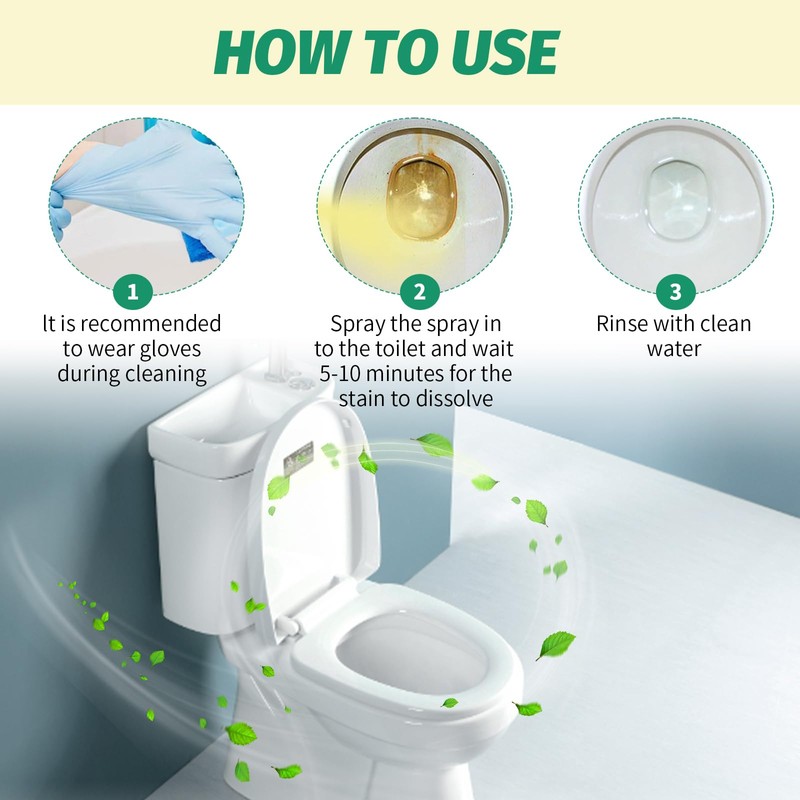 HOW TO USE

1
It is recommended to wear gloves during cleaning

2
Spray the spray in to the toilet and wait 5-10 minutes for the stain to dissolve

3
Rinse with clean water