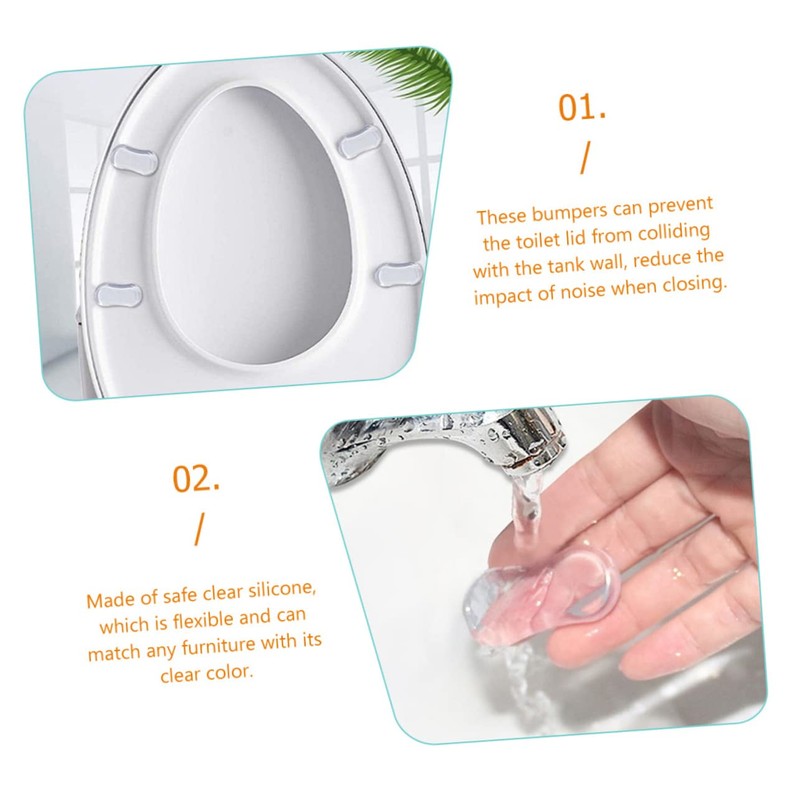 01.
/

These bumpers can prevent the toilet lid from colliding with the tank wall, reduce the impact of noise when closing.

02.
/

Made of safe clear silicone, which is flexible and can match any furniture with its clear color.