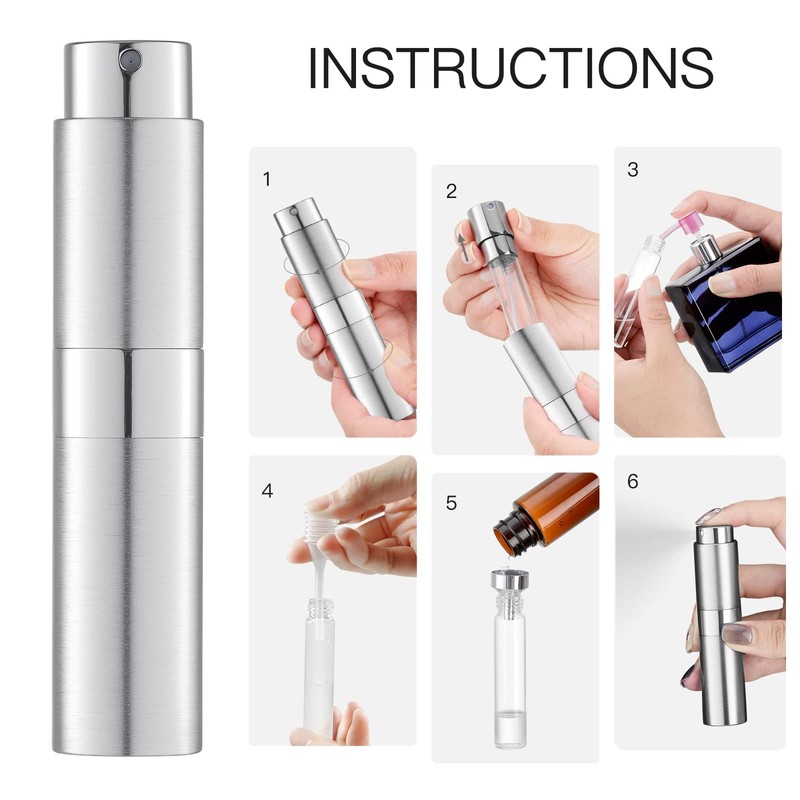 INSTRUCTIONS

1

2

3

4

5

6