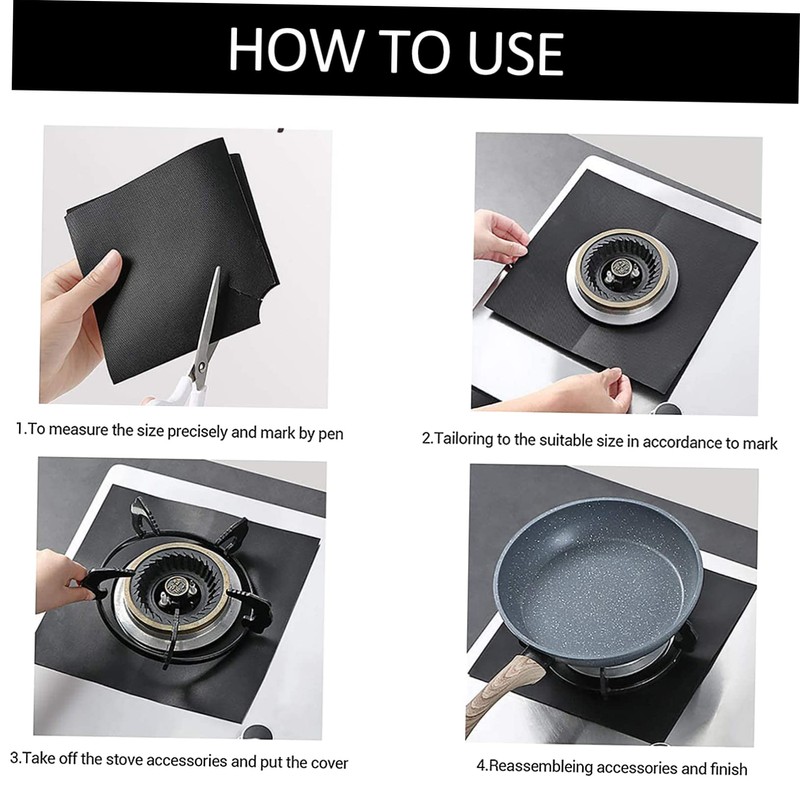 HOW TO USE

1.To measure the size precisely and mark by pen

2.Tailoring to the suitable size in accordance to mark

3.Take off the stove accessories and put the cover

4.Reassembleing accessories and finish