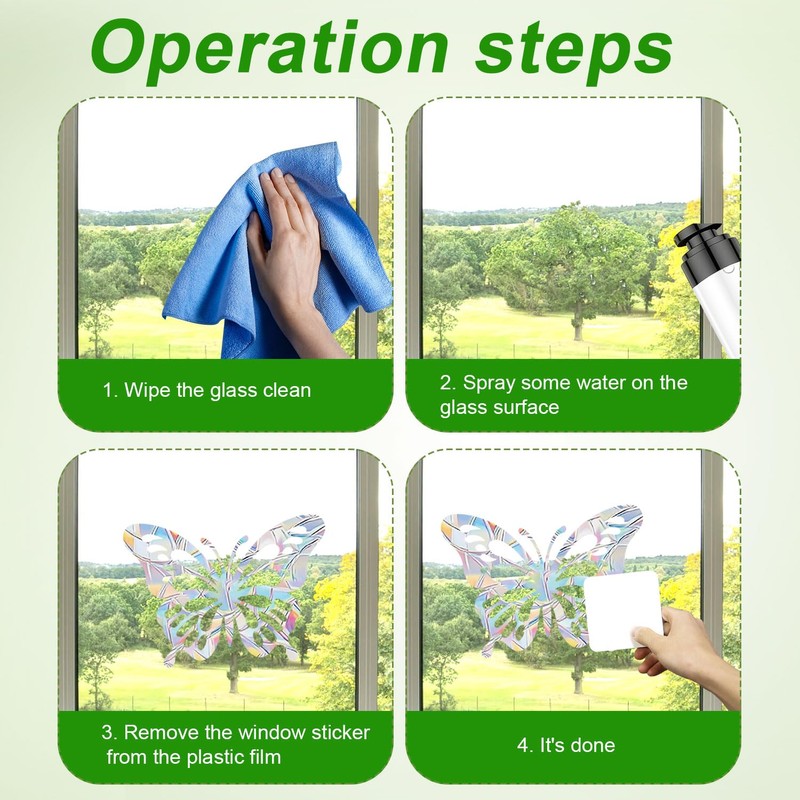 Operation steps

1. Wipe the glass clean

2. Spray some water on the glass surface

3. Remove the window sticker from the plastic film

4. It's done