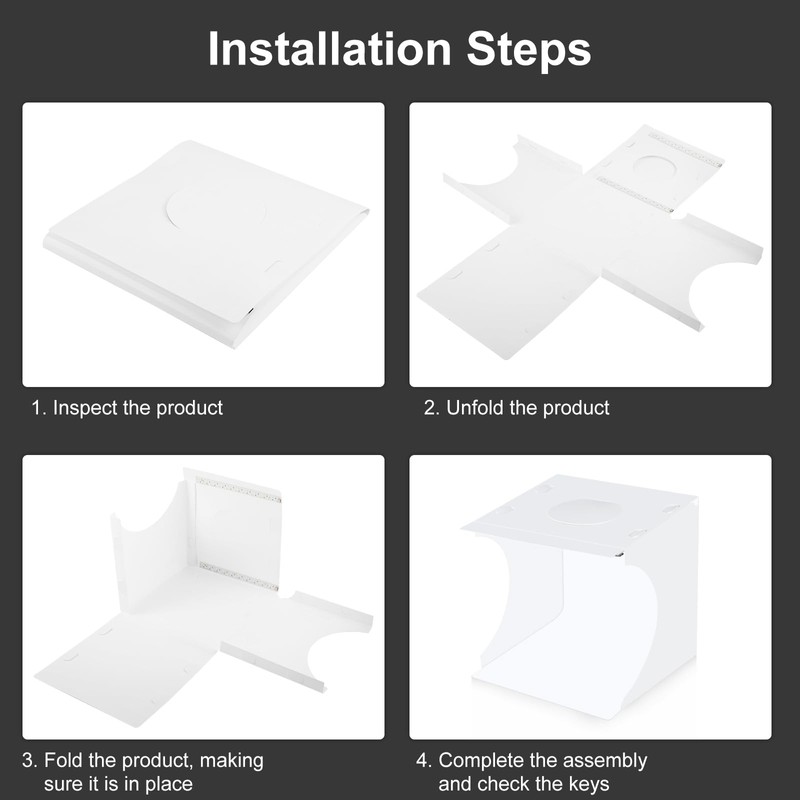 Installation Steps

1. Inspect the product

2. Unfold the product

3. Fold the product, making sure it is in place

4. Complete the assembly and check the keys