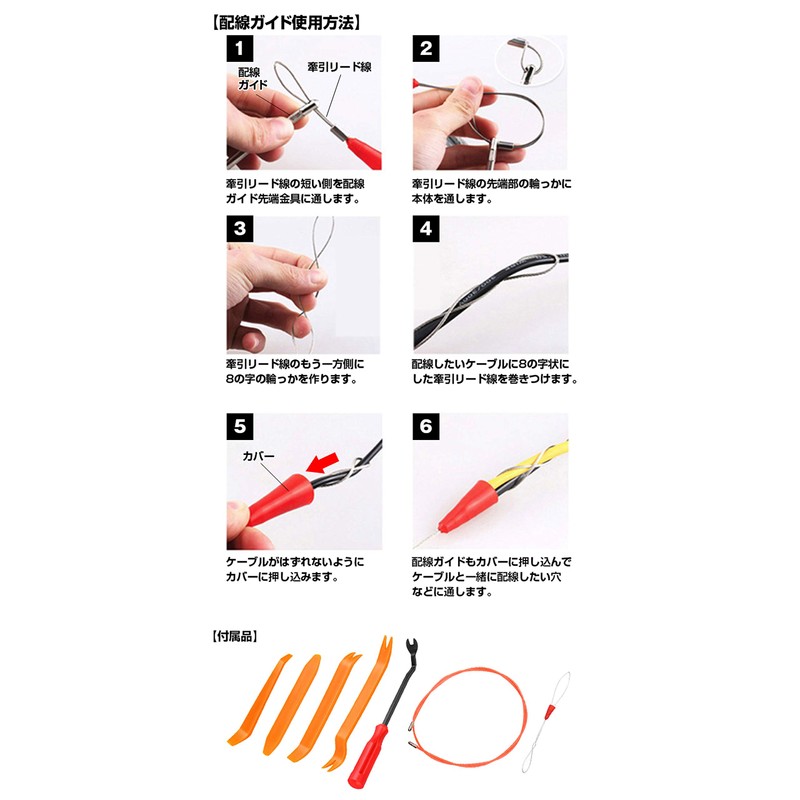 【配線ガイド使用方法】

1

配線ガイド

牽引リード線

牽引リード線の短い側を配線ガイド先端金具に通します。

2

牽引リード線の先端部の輪っかに本体を通します。

3

牽引リード線のもう一方側に8の字の輪っかを作ります。

4

配線したいケーブルに8の字状にした牽引リード線を巻きつけます。

5

カバー

ケーブルがはずれないようにカバーに押し込みます。

6

配線ガイドもカバーに押し込んでケーブルと一緒に配線したい穴などに通します。

【付属品】