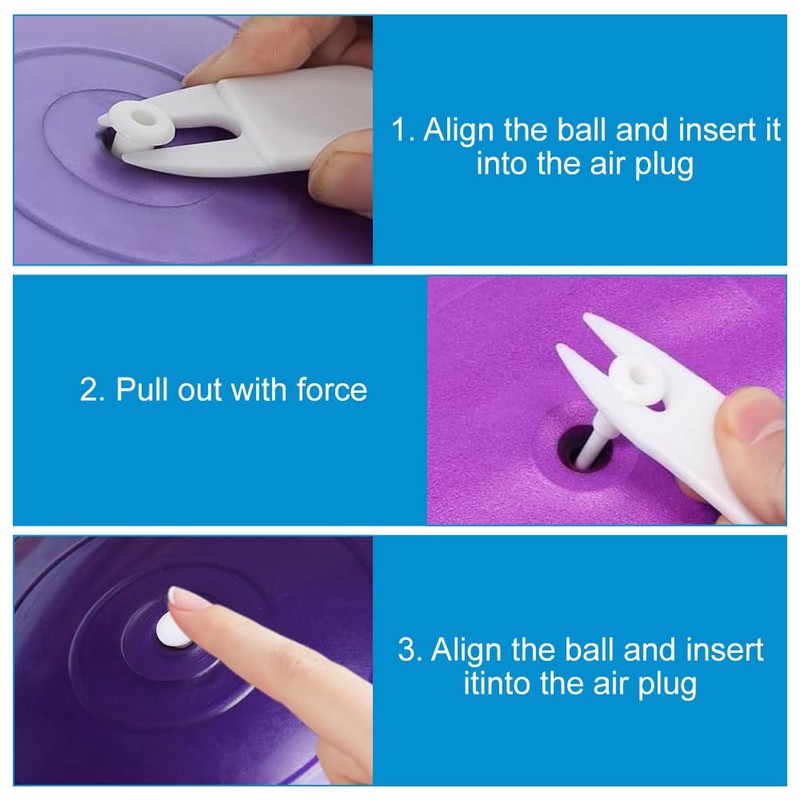 1. Align the ball and insert it into the air plug

2. Pull out with force

3. Align the ball and insert itinto the air plug