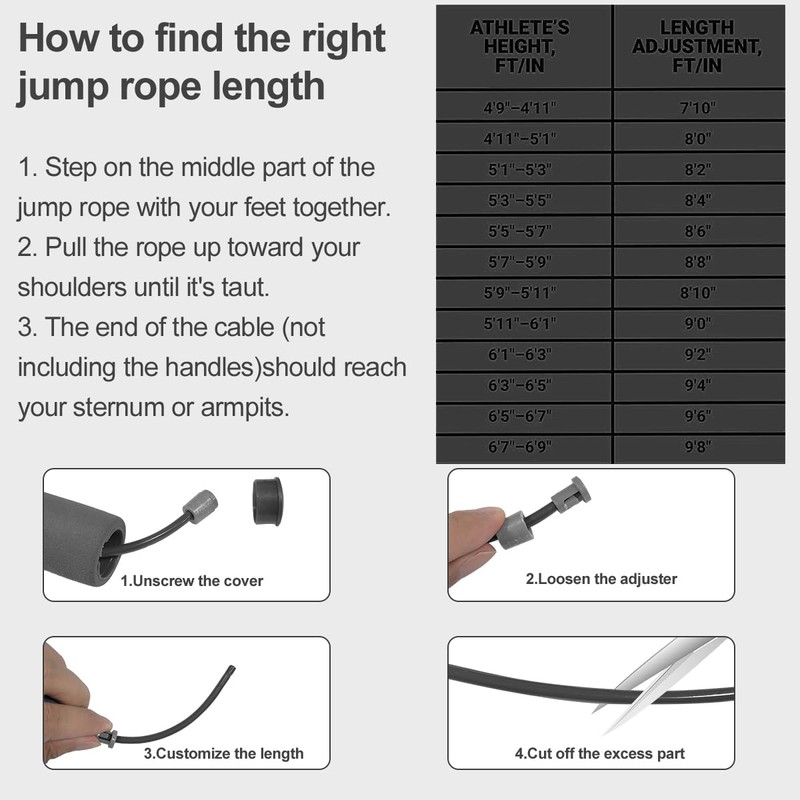 How to find the right jump rope length

1. Step on the middle part of the jump rope with your feet together.
2. Pull the rope up toward your shoulders until it's taut.
3. The end of the cable (not including the handles)should reach your sternum or armpits.

| ATHLETE'S HEIGHT, FT/IN | LENGTH ADJUSTMENT, FT/IN |
|---|---|
| 4'9"–4'11" | 7'10" |
| 4'11"–5'1" | 8'0" |
| 5'1"–5'3" | 8'2" |
| 5'3"–5'5" | 8'4" |
| 5'5"–5'7" | 8'6" |
| 5'7"–5'9" | 8'8" |
| 5'9"–5'11" | 8'10" |
| 5'11"–6'1" | 9'0" |
| 6'1"–6'3" | 9'2" |
| 6'3"–6'5" | 9'4" |
| 6'5"–6'7" | 9'6" |
| 6'7"–6'9" | 9'8" |

1.Unscrew the cover

2.Loosen the adjuster

3.Customize the length

4.Cut off the excess part