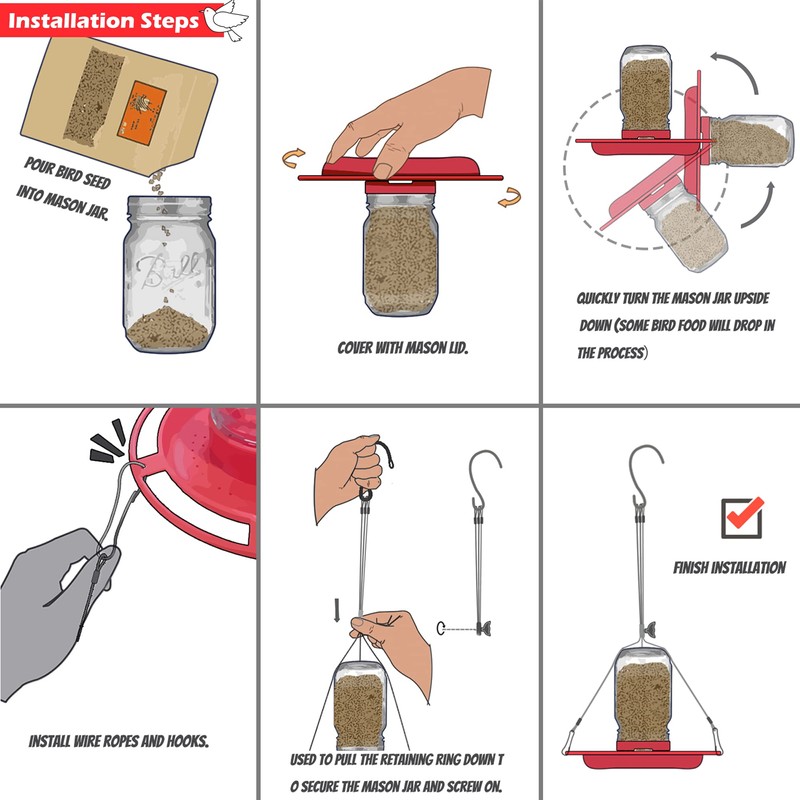 Installation Steps

POUR BIRD SEED INTO MASON JAR.

Ball

COVER WITH MASON LID.

QUICKLY TURN THE MASON JAR UPSIDE DOWN (SOME BIRD FOOD WILL DROP IN THE PROCESS)

INSTALL WIRE ROPES AND HOOKS.

USED TO PULL THE RETAINING RING DOWN T O SECURE THE MASON JAR AND SCREW ON.

FINISH INSTALLATION