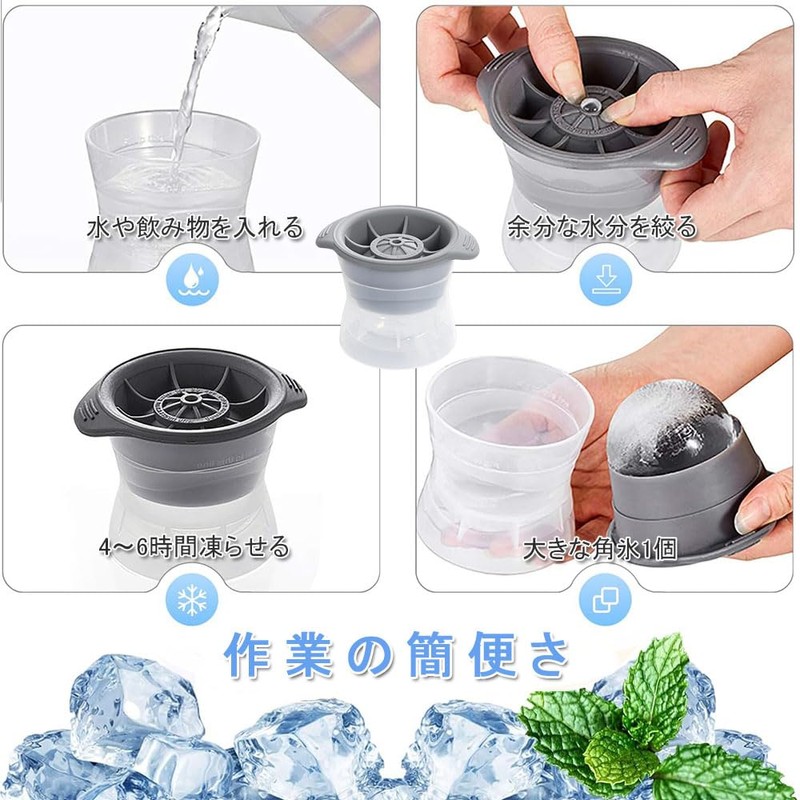 水や飲み物を入れる

余分な水分を絞る

4～6時間凍らせる

大きな角氷1個

作業の簡便さ