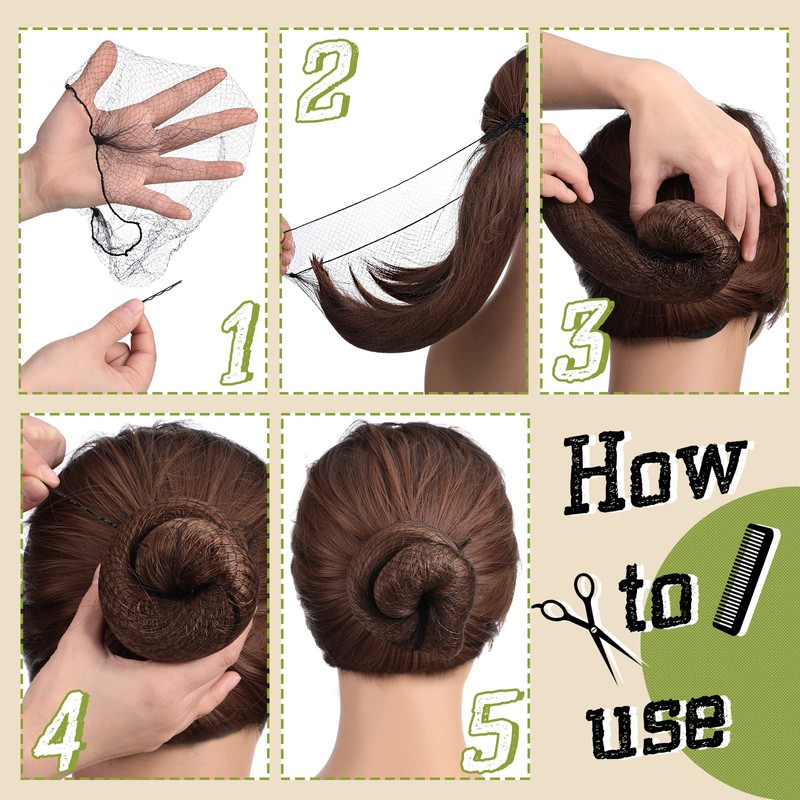 1

2

3

4

5

How to use