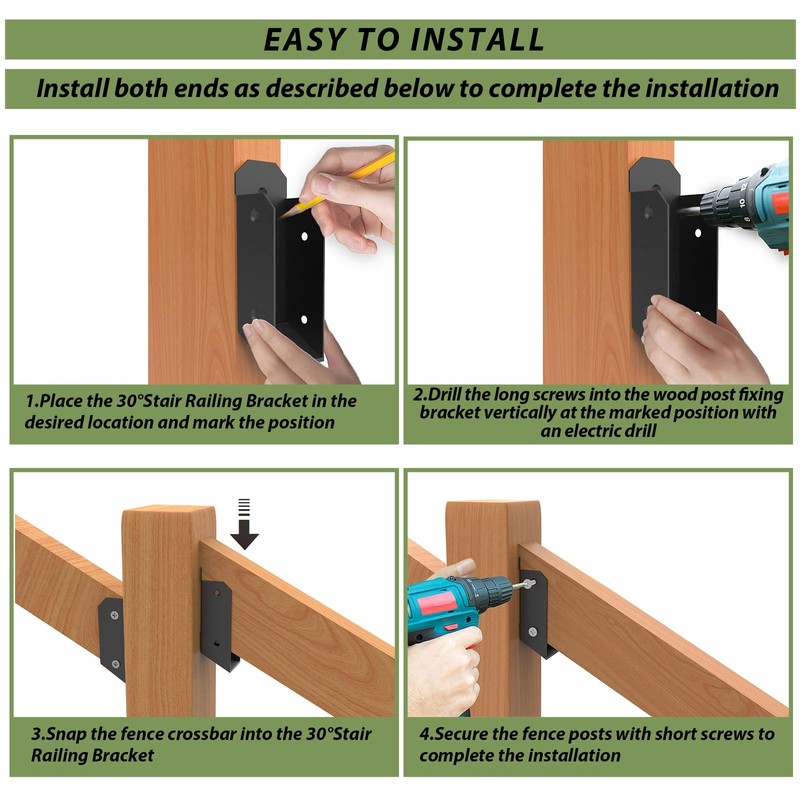 EASY TO INSTALL

Install both ends as described below to complete the installation

1.Place the 30°Stair Railing Bracket in the desired location and mark the position

2.Drill the long screws into the wood post fixing bracket vertically at the marked position with an electric drill

3.Snap the fence crossbar into the 30°Stair Railing Bracket

4.Secure the fence posts with short screws to complete the installation