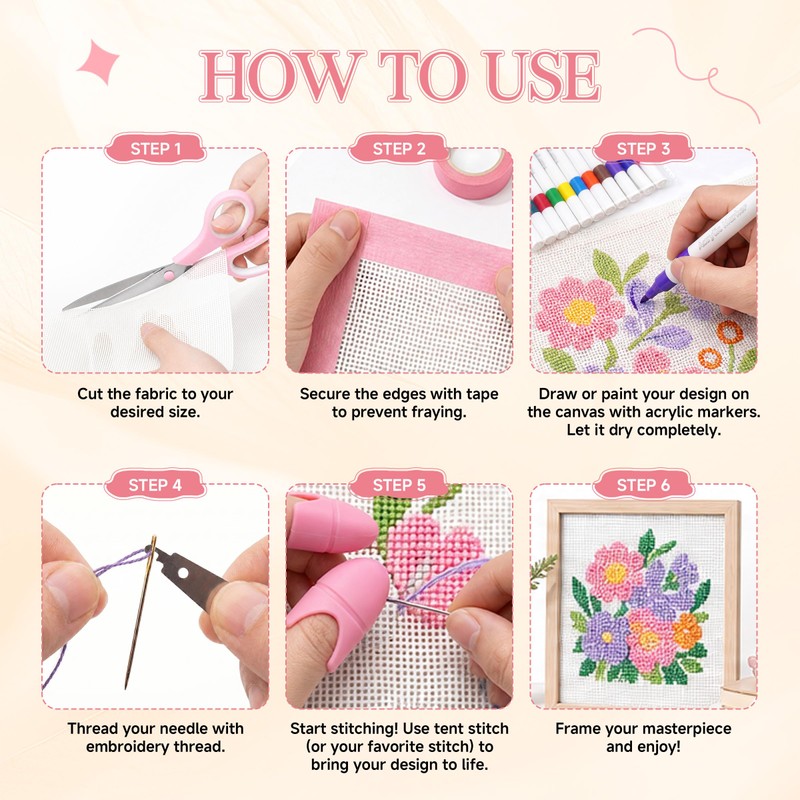 HOW TO USE

STEP 1

Cut the fabric to your desired size.

STEP 2

Secure the edges with tape to prevent fraying.

STEP 3

Draw or paint your design on the canvas with acrylic markers. Let it dry completely.

STEP 4

Thread your needle with embroidery thread.

STEP 5

Start stitching! Use tent stitch (or your favorite stitch) to bring your design to life.

STEP 6

Frame your masterpiece and enjoy!