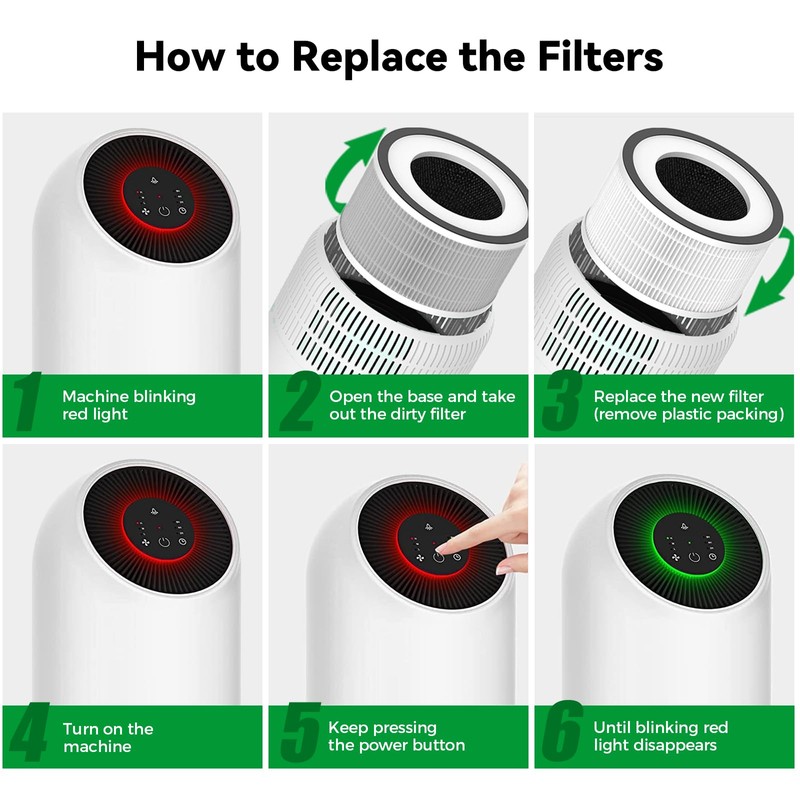 How to Replace the Filters

1 Machine blinking red light

2 Open the base and take out the dirty filter

3 Replace the new filter (remove plastic packing)

4 Turn on the machine

5 Keep pressing the power button

6 Until blinking red light disappears