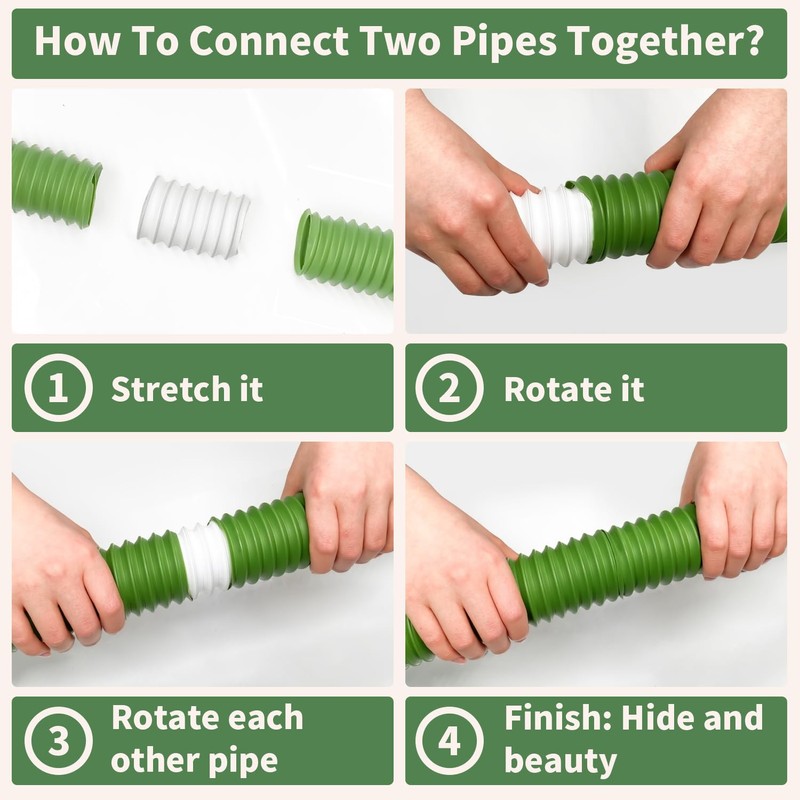 How To Connect Two Pipes Together?

1 Stretch it

2 Rotate it

3 Rotate each other pipe

4 Finish: Hide and beauty