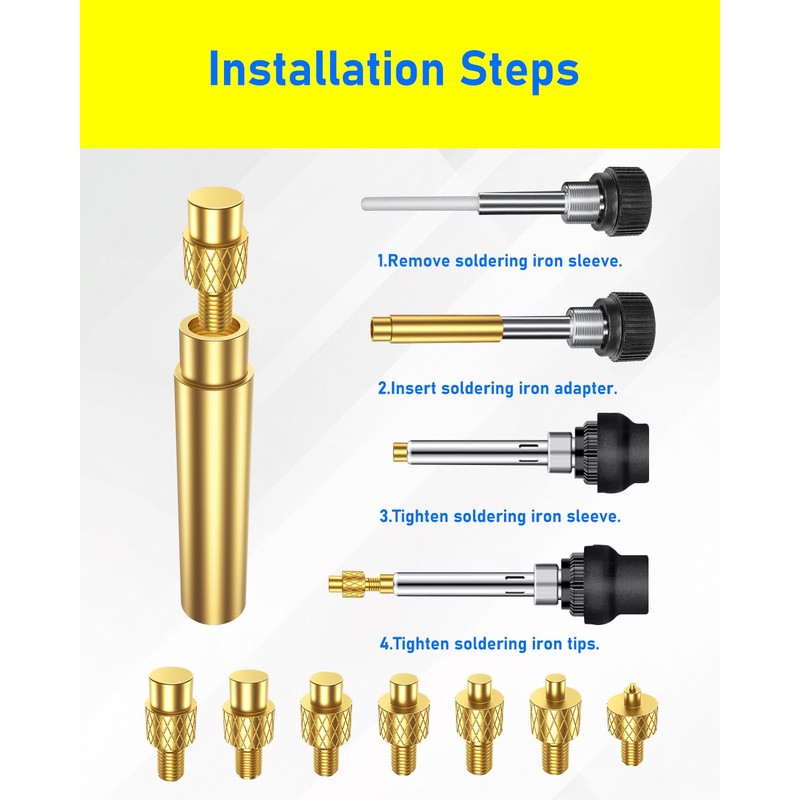 Installation Steps

1.Remove soldering iron sleeve.

2.Insert soldering iron adapter.

3.Tighten soldering iron sleeve.

4.Tighten soldering iron tips.