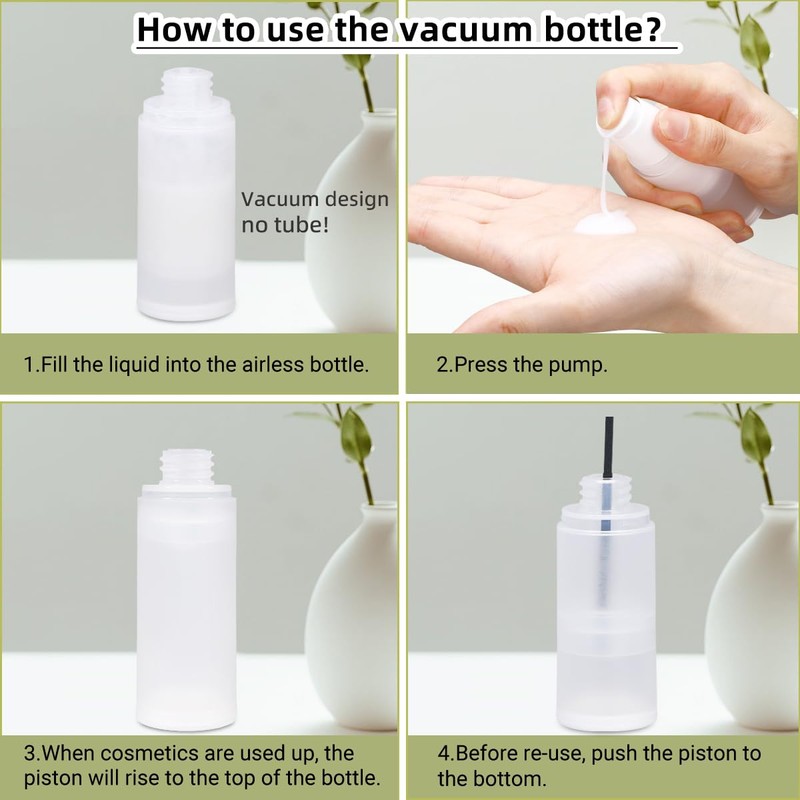 How to use the vacuum bottle?

Vacuum design no tube!

1.Fill the liquid into the airless bottle.

2.Press the pump.

3.When cosmetics are used up, the piston will rise to the top of the bottle.

4.Before re-use, push the piston to the bottom.