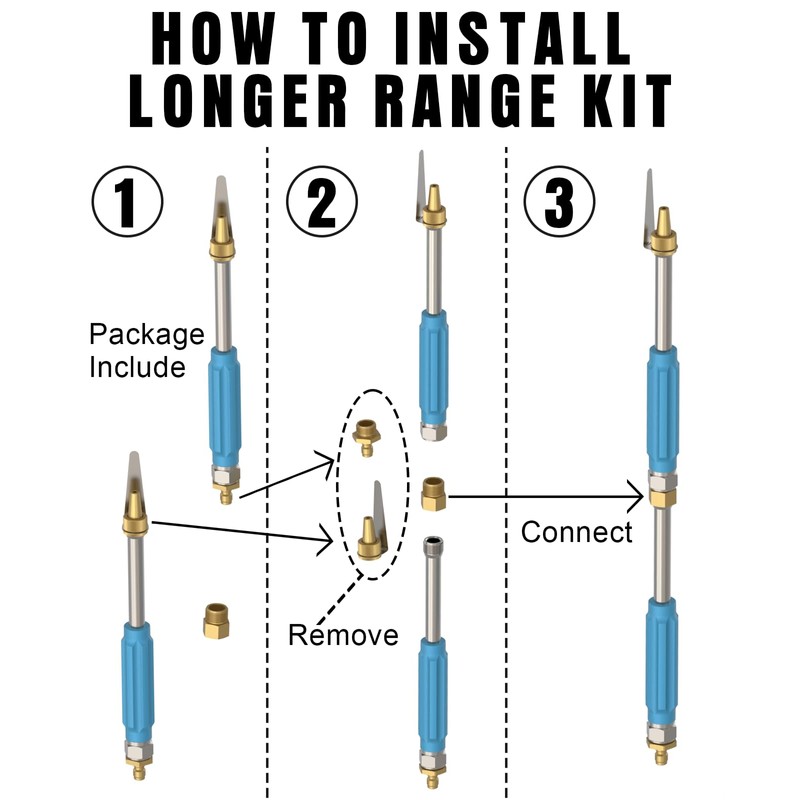 HOW TO INSTALL LONGER RANGE KIT

1

Package Include

2

Remove

3

Connect