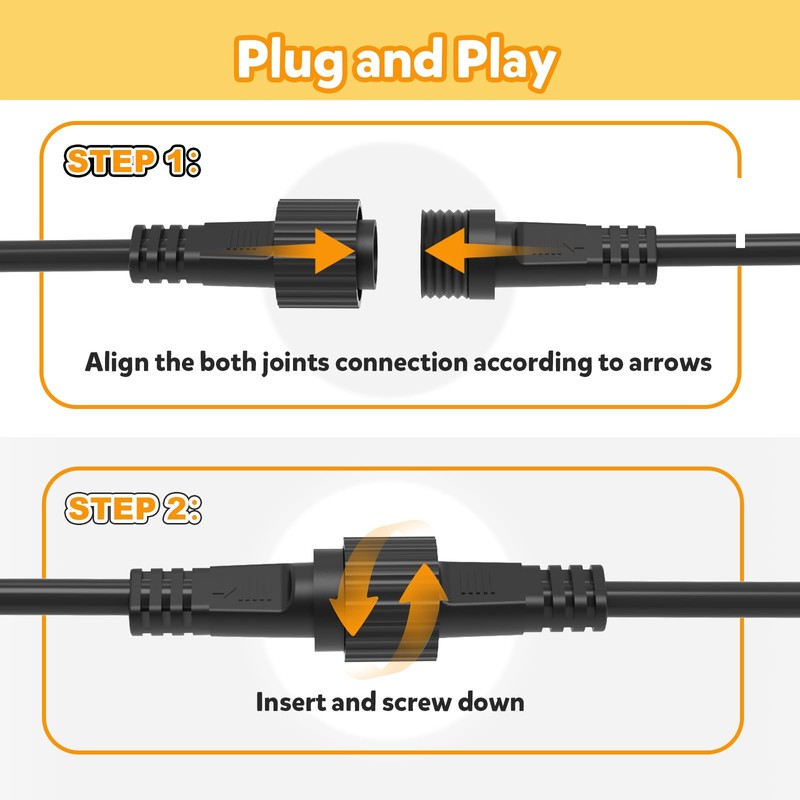 Plug and Play

STEP 1:

Align the both joints connection according to arrows

STEP 2:

Insert and screw down