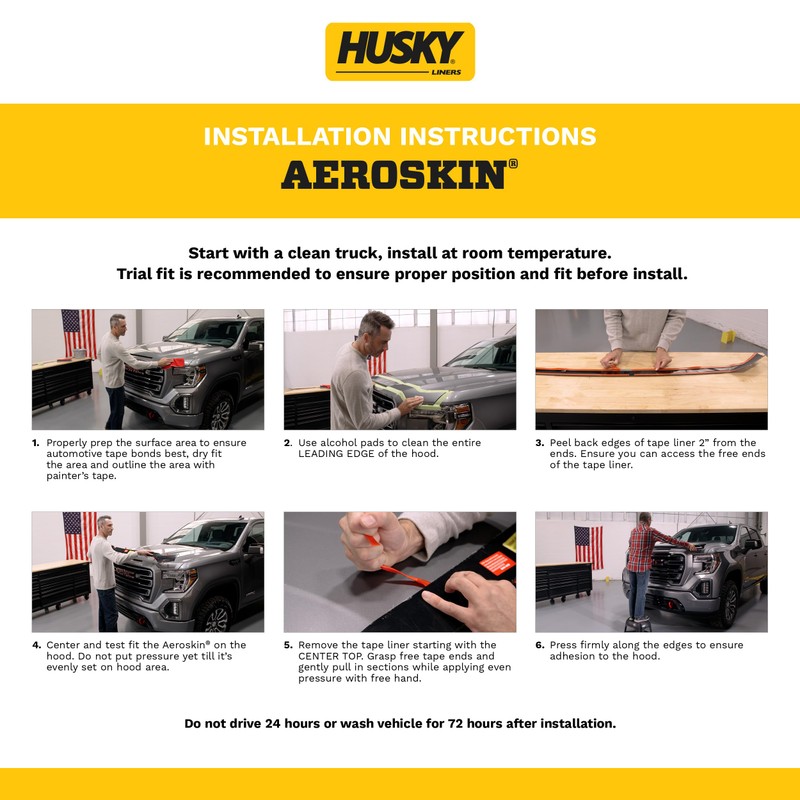 HUSKY
LINERS

INSTALLATION INSTRUCTIONS
AEROSKIN®

Start with a clean truck, install at room temperature.
Trial fit is recommended to ensure proper position and fit before install.

1. Properly prep the surface area to ensure automotive tape bonds best, dry fit the area and outline the area with painter's tape.

2. Use alcohol pads to clean the entire LEADING EDGE of the hood.

3. Peel back edges of tape liner 2" from the ends. Ensure you can access the free ends of the tape liner.

4. Center and test fit the Aeroskin® on the hood. Do not put pressure yet till it's evenly set on hood area.

5. Remove the tape liner starting with the CENTER TOP. Grasp free tape ends and gently pull in sections while applying even pressure with free hand.

6. Press firmly along the edges to ensure adhesion to the hood.

Do not drive 24 hours or wash vehicle for 72 hours after installation.