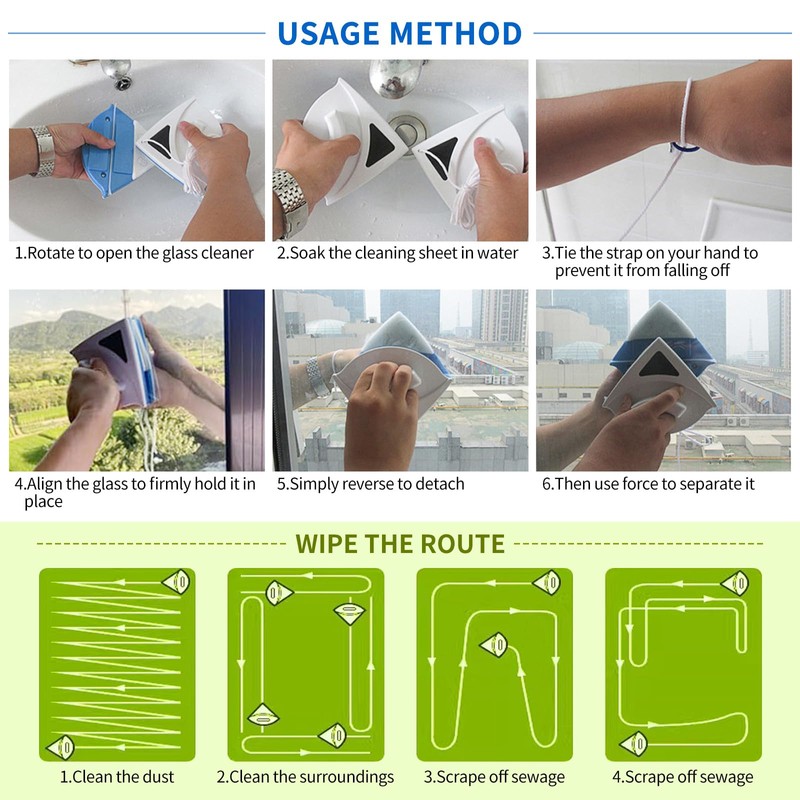 USAGE METHOD

1.Rotate to open the glass cleaner

2.Soak the cleaning sheet in water

3.Tie the strap on your hand to prevent it from falling off

4.Align the glass to firmly hold it in place

5.Simply reverse to detach

6.Then use force to separate it

WIPE THE ROUTE

1.Clean the dust

2.Clean the surroundings

3.Scrape off sewage

4.Scrape off sewage