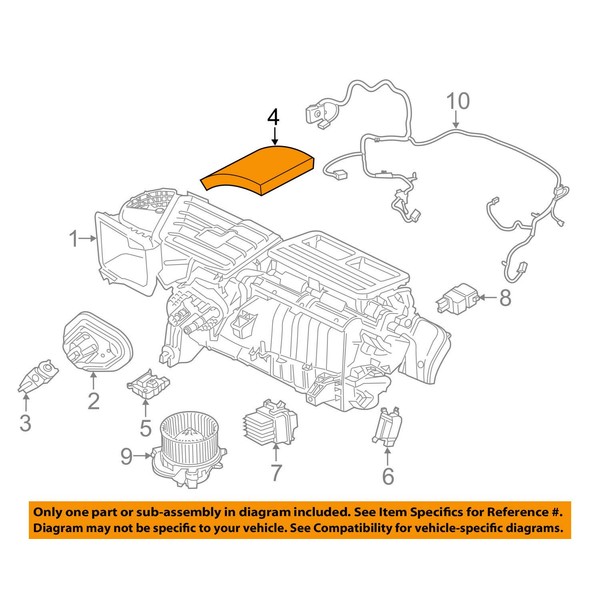 4

10

1

8

2

3

5

9

7

6

Only one part or sub-assembly in diagram included. See Item Specifics for Reference #. Diagram may not be specific to your vehicle. See Compatibility for vehicle-specific diagrams.