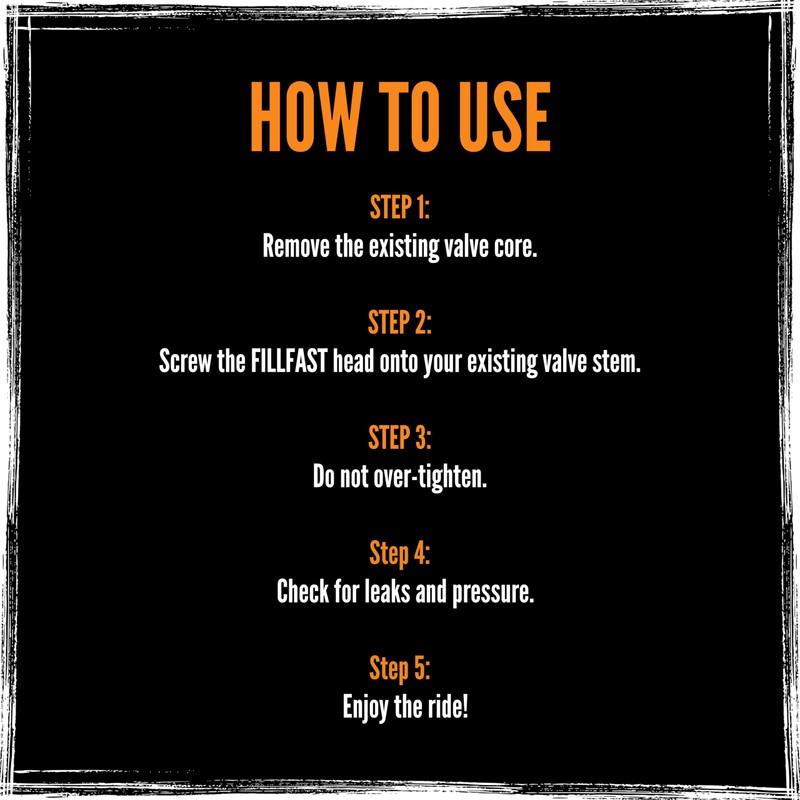 HOW TO USE

STEP 1:
Remove the existing valve core.

STEP 2:
Screw the FILLFAST head onto your existing valve stem.

STEP 3:
Do not over-tighten.

Step 4:
Check for leaks and pressure.

Step 5:
Enjoy the ride!