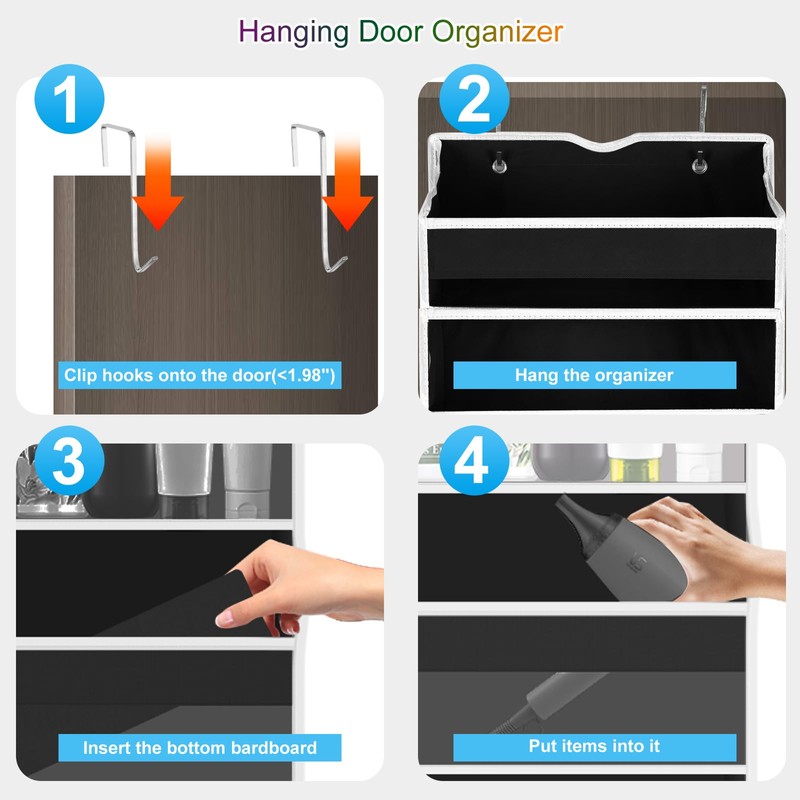 Hanging Door Organizer

1

Clip hooks onto the door(<1.98")

2

Hang the organizer

3

Insert the bottom bardboard

4

Put items into it