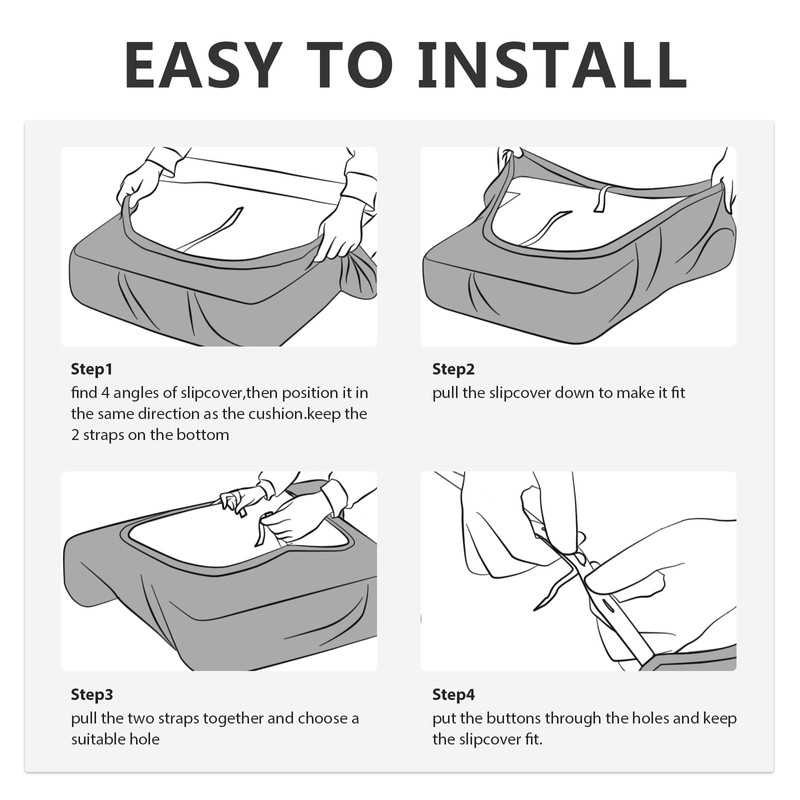 EASY TO INSTALL

Step1
find 4 angles of slipcover,then position it in the same direction as the cushion.keep the 2 straps on the bottom

Step2
pull the slipcover down to make it fit

Step3
pull the two straps together and choose a suitable hole

Step4
put the buttons through the holes and keep the slipcover fit.