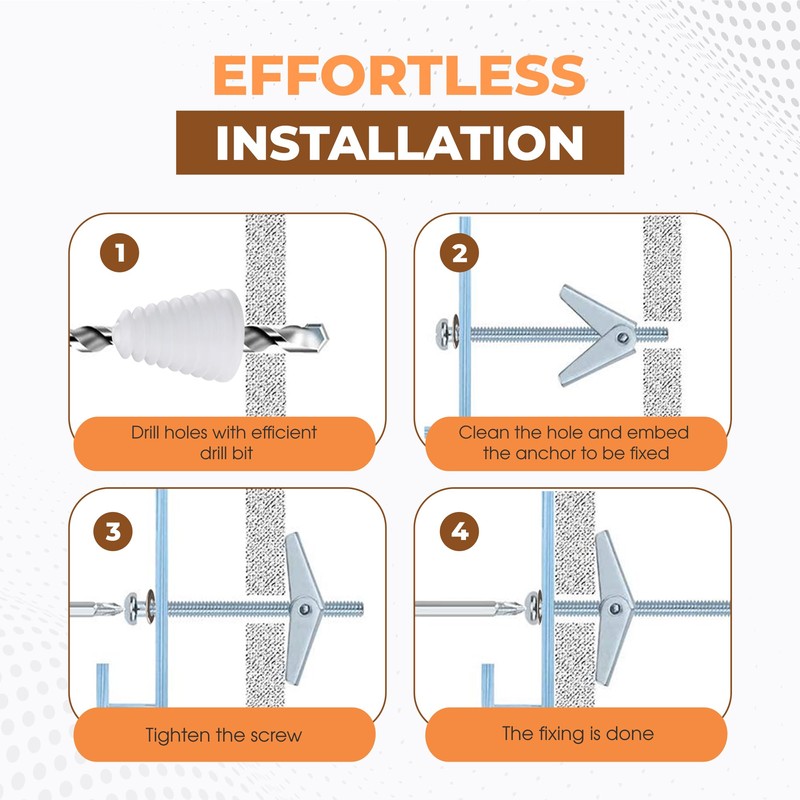 EFFORTLESS
INSTALLATION

1
Drill holes with efficient drill bit

2
Clean the hole and embed the anchor to be fixed

3
Tighten the screw

4
The fixing is done