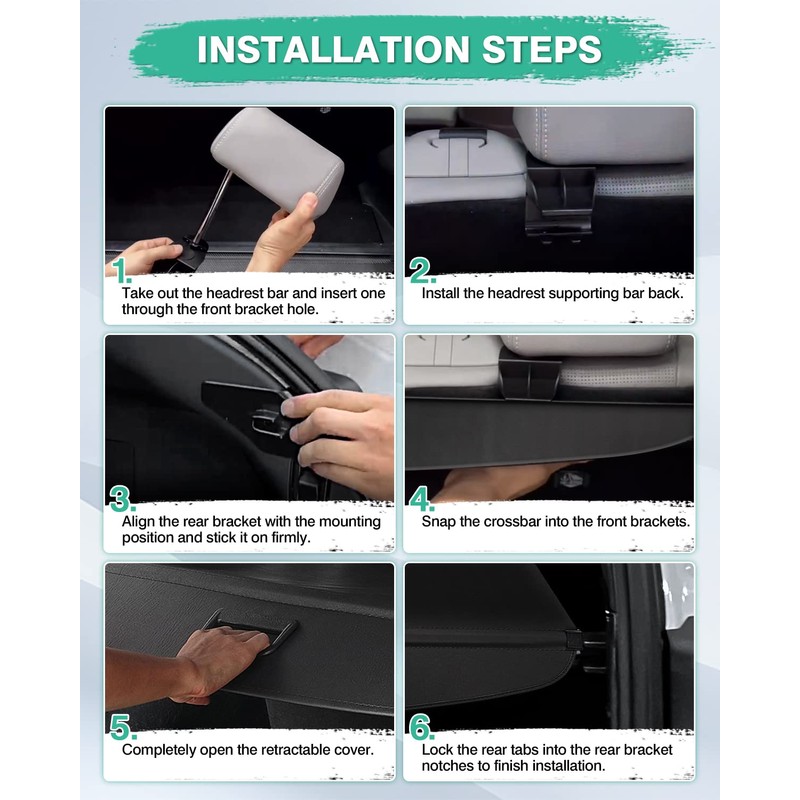 INSTALLATION STEPS

1. Take out the headrest bar and insert one through the front bracket hole.

2. Install the headrest supporting bar back.

3. Align the rear bracket with the mounting position and stick it on firmly.

4. Snap the crossbar into the front brackets.

5. Completely open the retractable cover.

6. Lock the rear tabs into the rear bracket notches to finish installation.