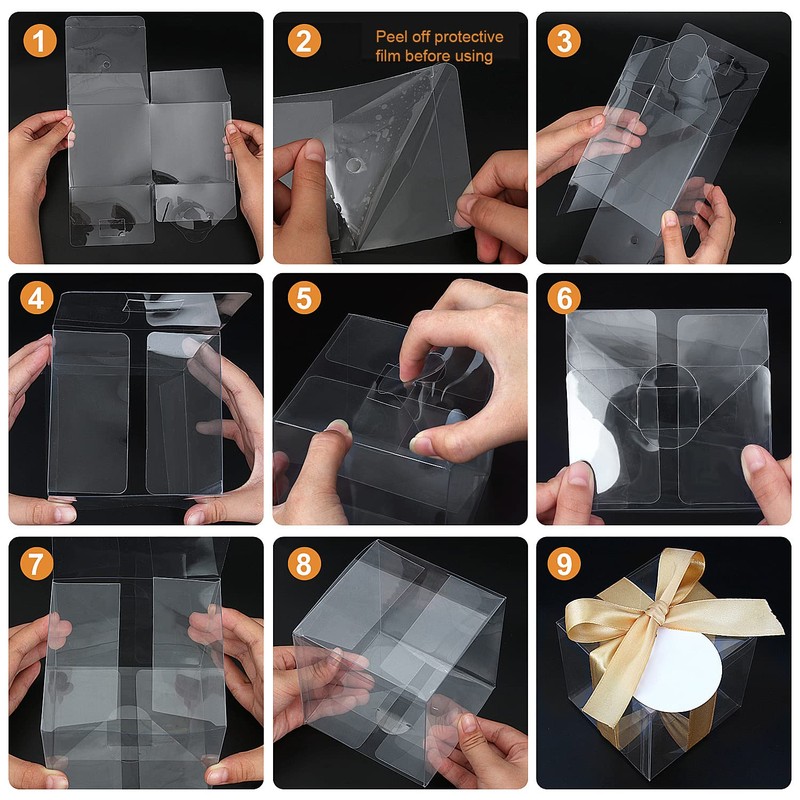 1

2 Peel off protective film before using

3

4

5

6

7

8

9