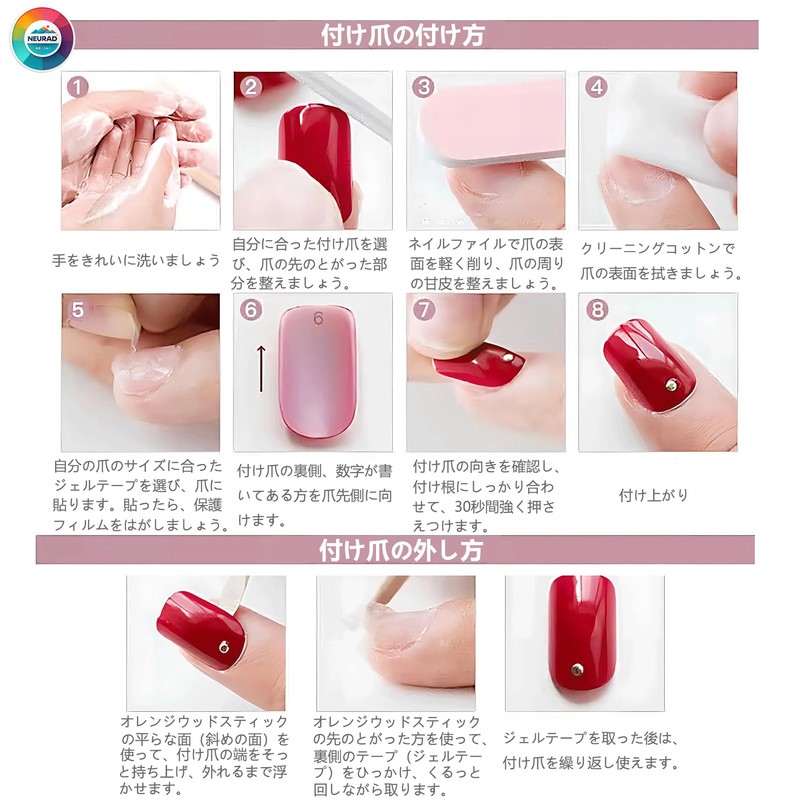 NEURAD

付け爪の付け方

1

手をきれいに洗いましょう

2

自分に合った付け爪を選び、爪の先のとがった部分を整えましょう。

3

ネイルファイルで爪の表面を軽く削り、爪の周りの甘皮を整えましょう。

4

クリーニングコットンで爪の表面を拭きましょう。

5

自分の爪のサイズに合ったジェルテープを選び、爪に貼ります。貼ったら、保護フィルムをはがしましょう。

6

6

付け爪の裏側、数字が書いてある方を爪先側に向けます。

7

付け爪の向きを確認し、付け根にしっかり合わせて、30秒間強く押さえつけます。

8

付け上がり

付け爪の外し方

オレンジウッドスティックの平らな面（斜めの面）を使って、付け爪の端をそっと持ち上げ、外れるまで浮かせます。

オレンジウッドスティックの先のとがった方を使って、裏側のテープ（ジェルテープ）をひっかけ、くるっと回しながら取ります。

ジェルテープを取った後は、付け爪を繰り返し使えます。