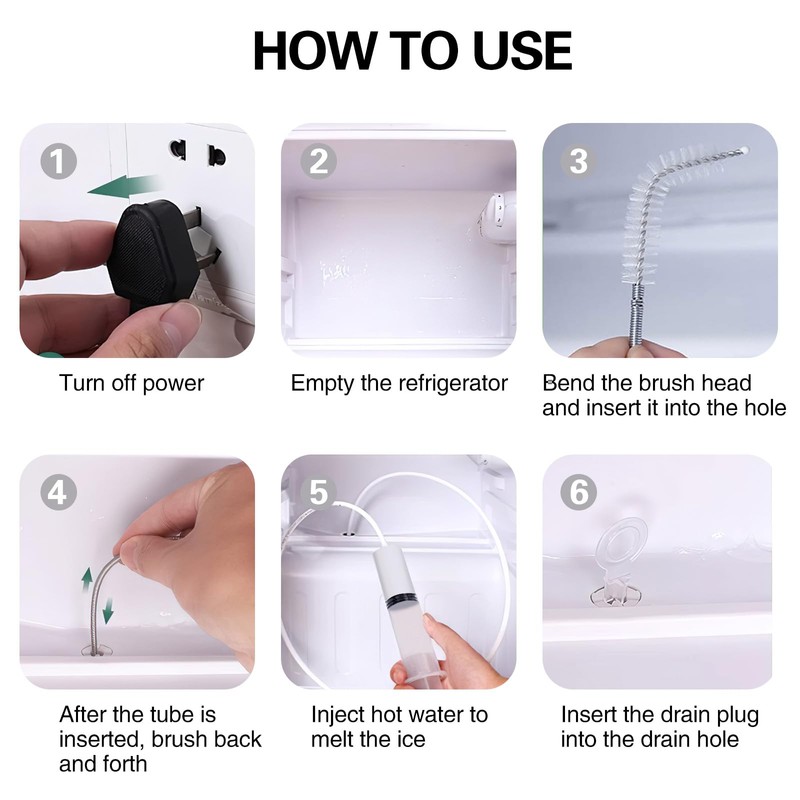 HOW TO USE

1
Turn off power

2
Empty the refrigerator

3
Bend the brush head and insert it into the hole

4
After the tube is inserted, brush back and forth

5
Inject hot water to melt the ice

6
Insert the drain plug into the drain hole