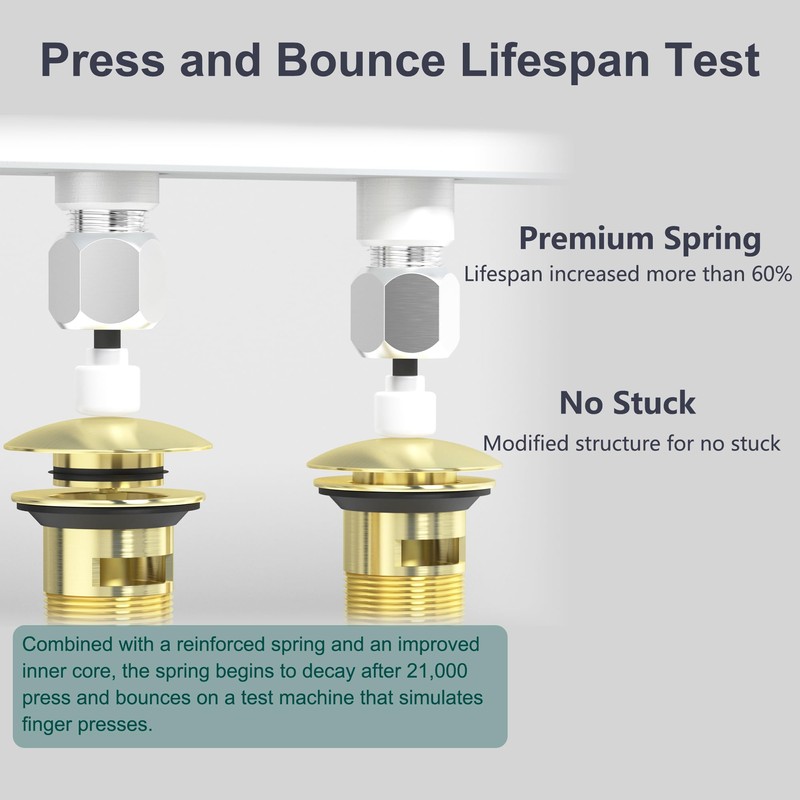 Press and Bounce Lifespan Test

Premium Spring
Lifespan increased more than 60%

No Stuck
Modified structure for no stuck

Combined with a reinforced spring and an improved inner core, the spring begins to decay after 21,000 press and bounces on a test machine that simulates finger presses.