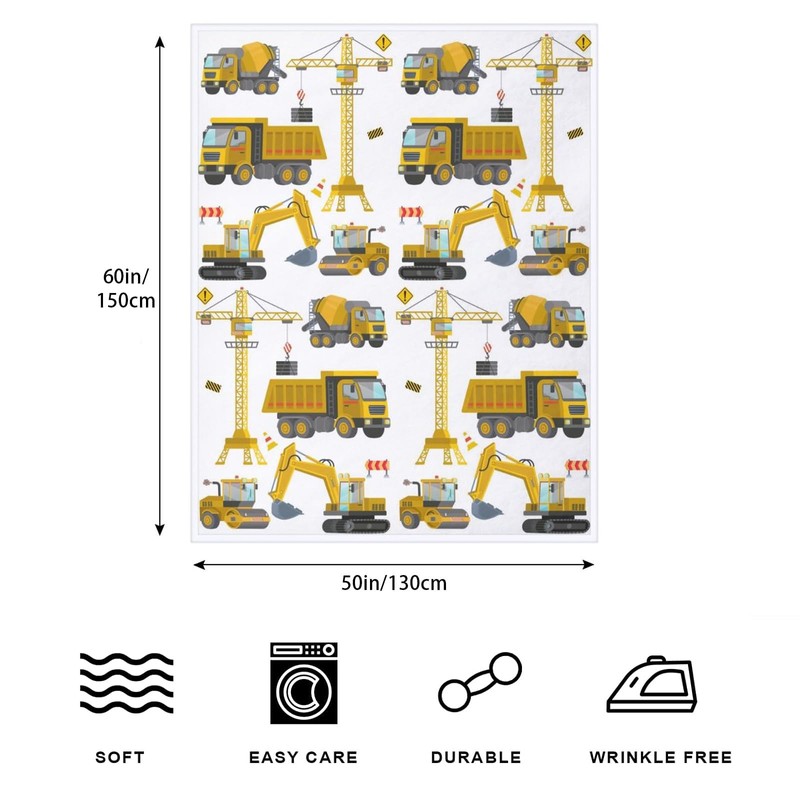 60in/
150cm

50in/130cm

SOFT

EASY CARE

DURABLE

WRINKLE FREE