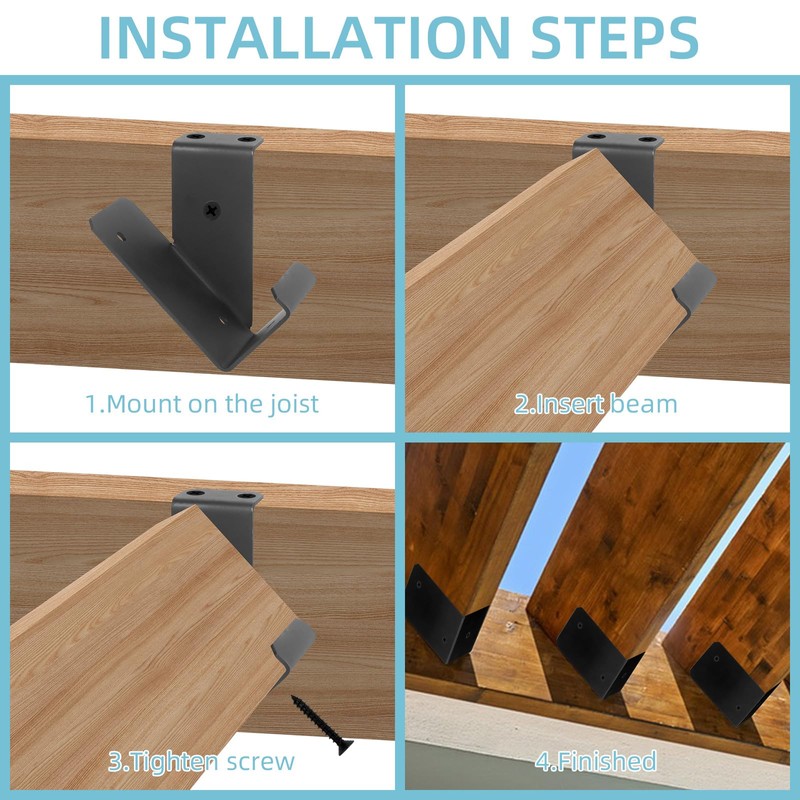 INSTALLATION STEPS

1.Mount on the joist

2.Insert beam

3.Tighten screw

4.Finished