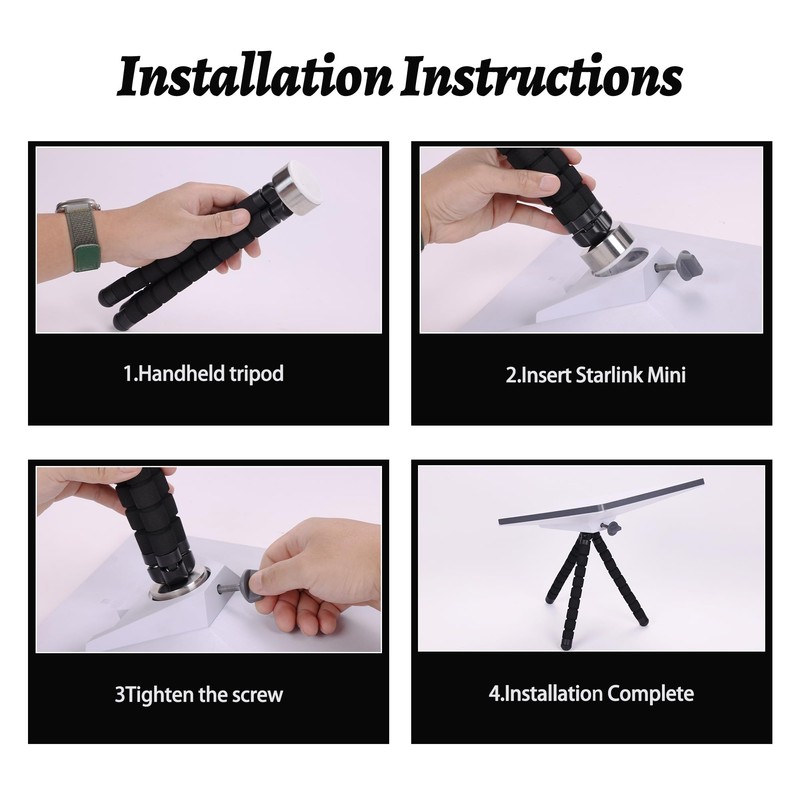 Installation Instructions

1.Handheld tripod

2.Insert Starlink Mini

3Tighten the screw

4.Installation Complete