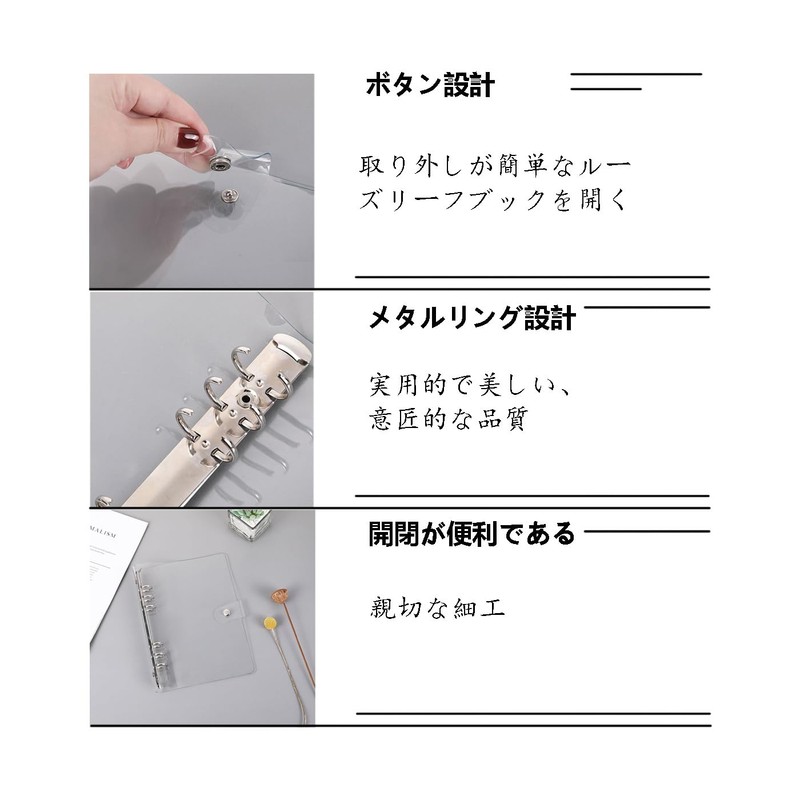 ボタン設計

取り外しが簡単なルーズリーフブックを開く

メタルリング設計

実用的で美しい、意匠的な品質

MALISM

開閉が便利である

親切な細工