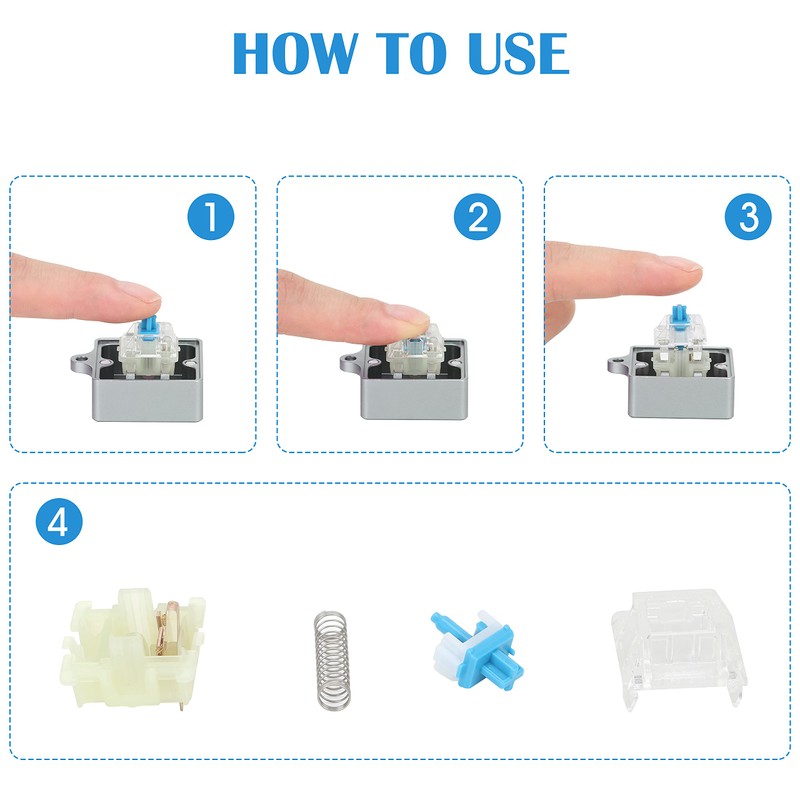 HOW TO USE

1

2

3

4