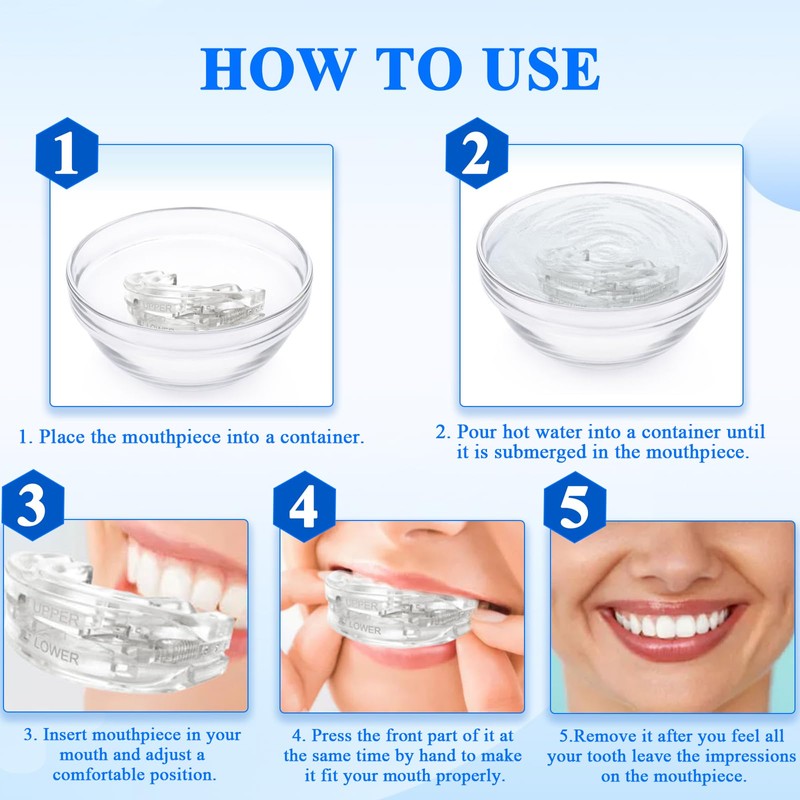 HOW TO USE

1

UPPER
LOWER

1. Place the mouthpiece into a container.

2

2. Pour hot water into a container until it is submerged in the mouthpiece.

3

UPPER
LOWER

3. Insert mouthpiece in your mouth and adjust a comfortable position.

4

UPPER
LOWER

4. Press the front part of it at the same time by hand to make it fit your mouth properly.

5

5.Remove it after you feel all your tooth leave the impressions on the mouthpiece.