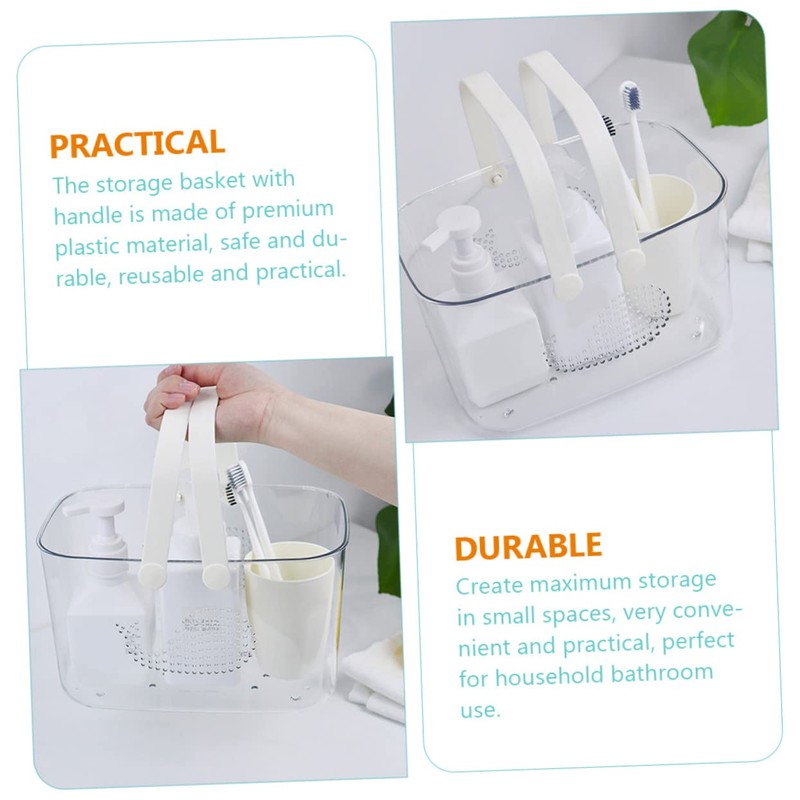 PRACTICAL
The storage basket with handle is made of premium plastic material, safe and durable, reusable and practical.

DURABLE
Create maximum storage in small spaces, very convenient and practical, perfect for household bathroom use.