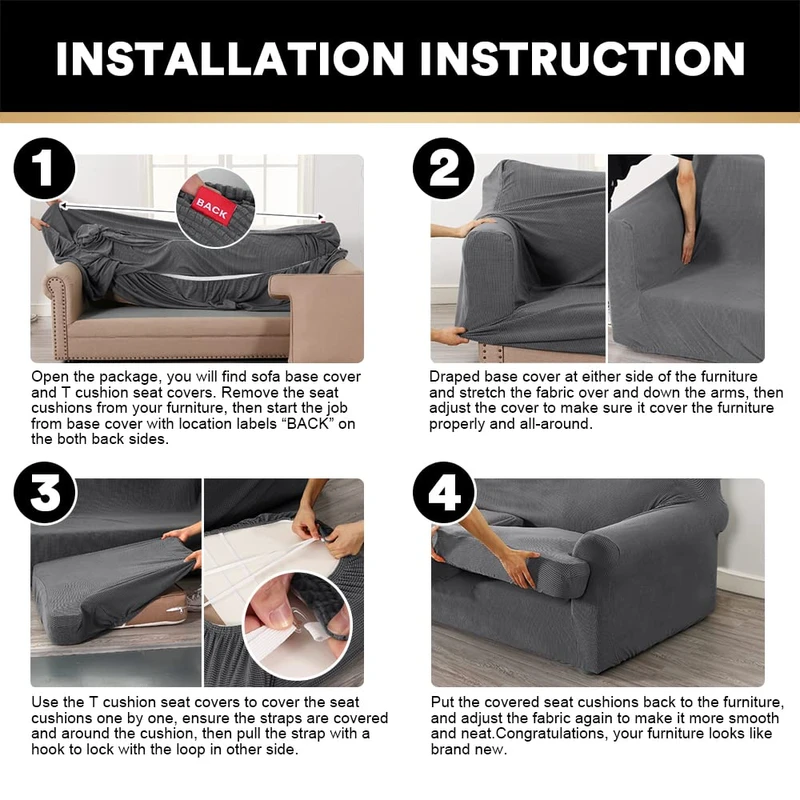 INSTALLATION INSTRUCTION

1

BACK

Open the package, you will find sofa base cover and T cushion seat covers. Remove the seat cushions from your furniture, then start the job from base cover with location labels “BACK” on the both back sides.

2

Draped base cover at either side of the furniture and stretch the fabric over and down the arms, then adjust the cover to make sure it cover the furniture properly and all-around.

3

Use the T cushion seat covers to cover the seat cushions one by one, ensure the straps are covered and around the cushion, then pull the strap with a hook to lock with the loop in other side.

4

Put the covered seat cushions back to the furniture, and adjust the fabric again to make it more smooth and neat.Congratulations, your furniture looks like brand new.