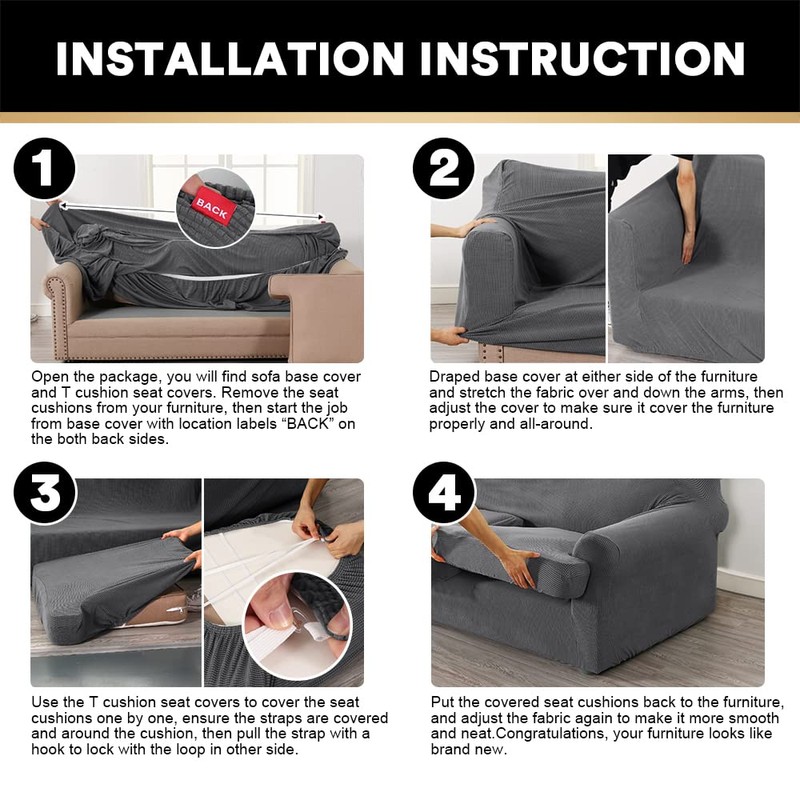 INSTALLATION INSTRUCTION

1

BACK

Open the package, you will find sofa base cover and T cushion seat covers. Remove the seat cushions from your furniture, then start the job from base cover with location labels “BACK” on the both back sides.

2

Draped base cover at either side of the furniture and stretch the fabric over and down the arms, then adjust the cover to make sure it cover the furniture properly and all-around.

3

Use the T cushion seat covers to cover the seat cushions one by one, ensure the straps are covered and around the cushion, then pull the strap with a hook to lock with the loop in other side.

4

Put the covered seat cushions back to the furniture, and adjust the fabric again to make it more smooth and neat.Congratulations, your furniture looks like brand new.