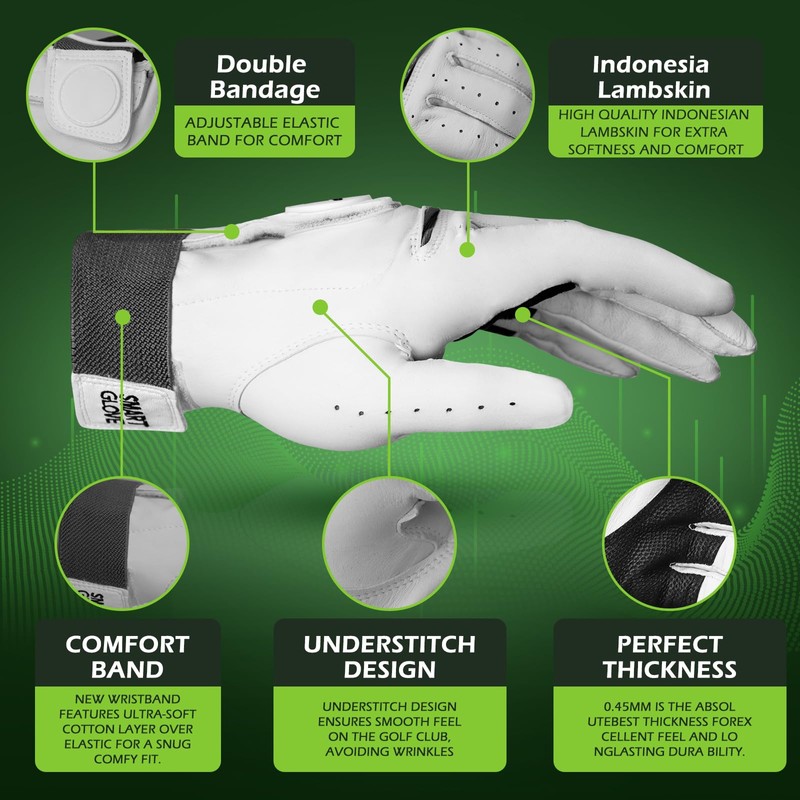 Double Bandage

ADJUSTABLE ELASTIC BAND FOR COMFORT

Indonesia Lambskin

HIGH QUALITY INDONESIAN LAMBSKIN FOR EXTRA SOFTNESS AND COMFORT

SMART GLOVE

COMFORT BAND

NEW WRISTBAND FEATURES ULTRA-SOFT COTTON LAYER OVER ELASTIC FOR A SNUG COMFY FIT.

UNDERSTITCH DESIGN

UNDERSTITCH DESIGN ENSURES SMOOTH FEEL ON THE GOLF CLUB, AVOIDING WRINKLES

PERFECT THICKNESS

0.45MM IS THE ABSOL UTEBEST THICKNESS FOREX CELLENT FEEL AND LO NGLASTING DURA BILITY.