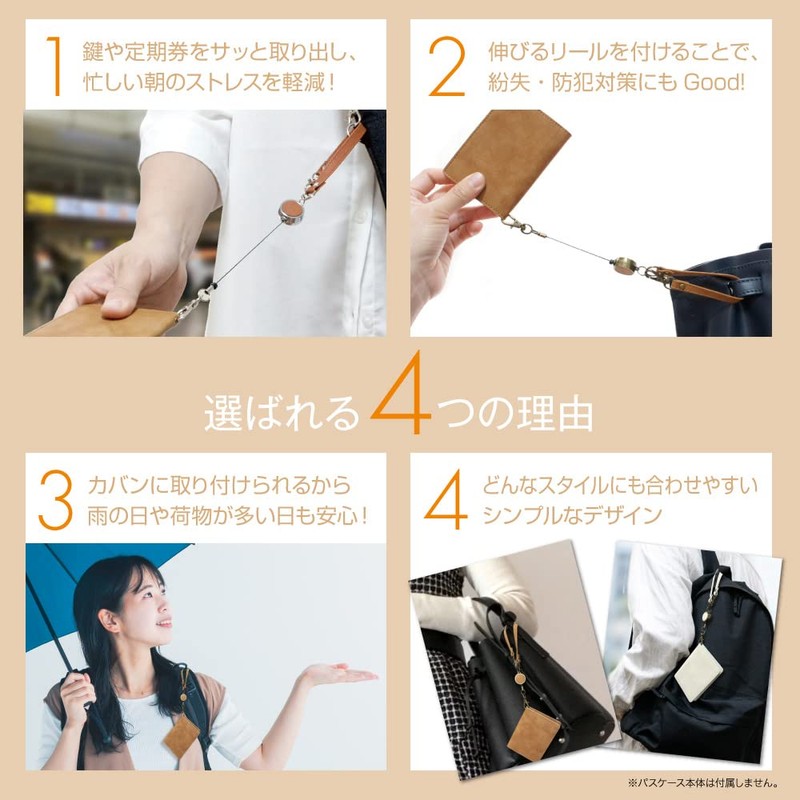 1 鍵や定期券をサッと取り出し、忙しい朝のストレスを軽減!

2 伸びるリールを付けることで、紛失・防犯対策にも Good!

選ばれる4つの理由

3 カバンに取り付けられるから雨の日や荷物が多い日も安心!

4 どんなスタイルにも合わせやすいシンプルなデザイン

※パスケース本体は付属しません。