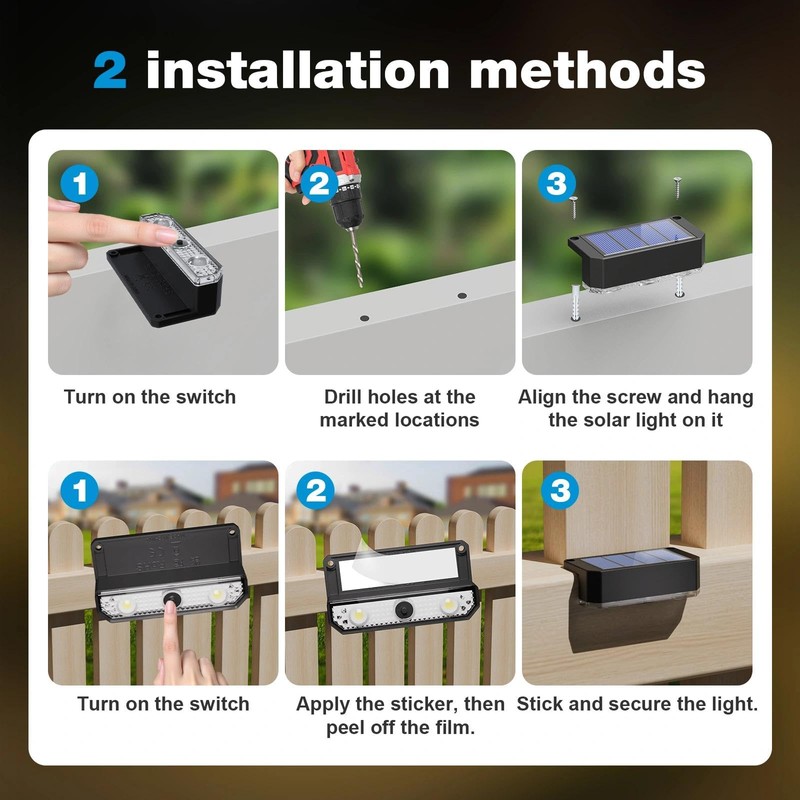 2 installation methods

1

Turn on the switch

2

Drill holes at the marked locations

3

Align the screw and hang the solar light on it

1

Turn on the switch

2

Apply the sticker, then peel off the film.

3

Stick and secure the light.